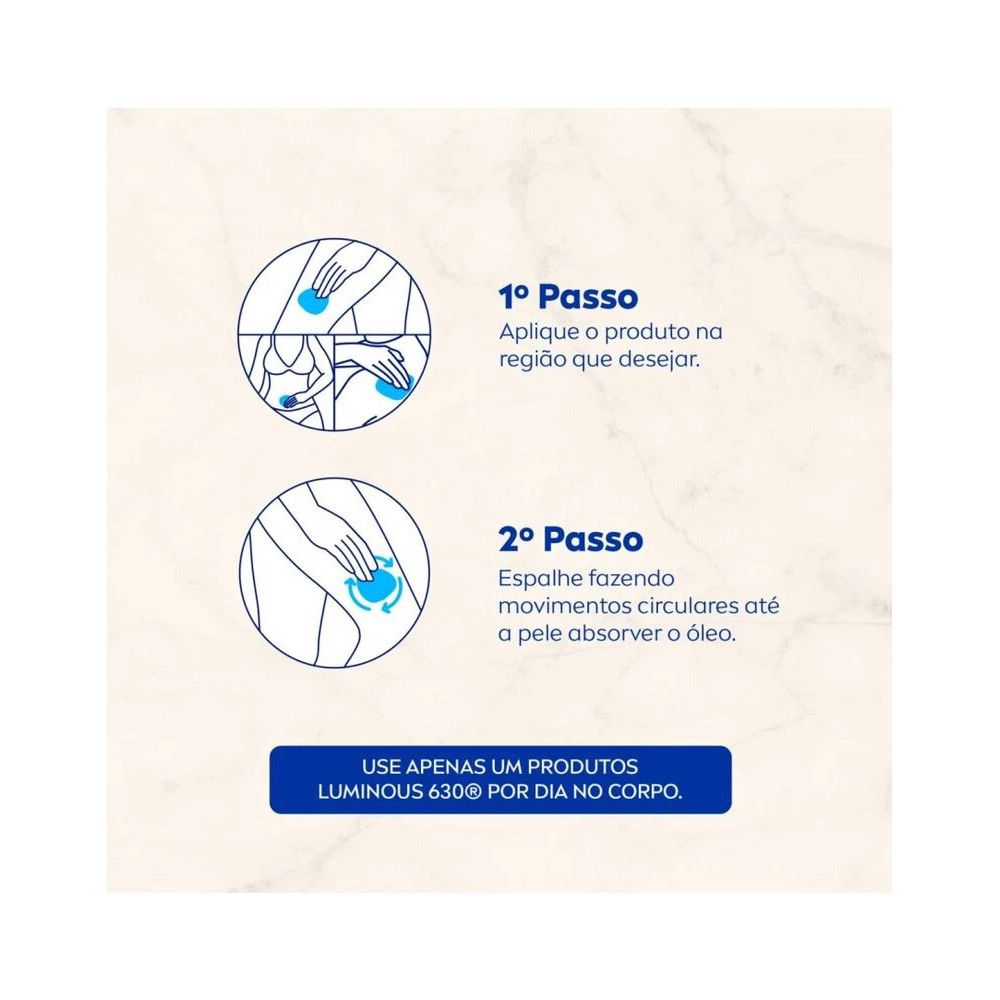 1º Passo
Aplique o produto na região que desejar.

2º Passo
Espalhe fazendo movimentos circulares até a pele absorver o óleo.

USE APENAS UM PRODUTOS LUMINOUS 630® POR DIA NO CORPO.