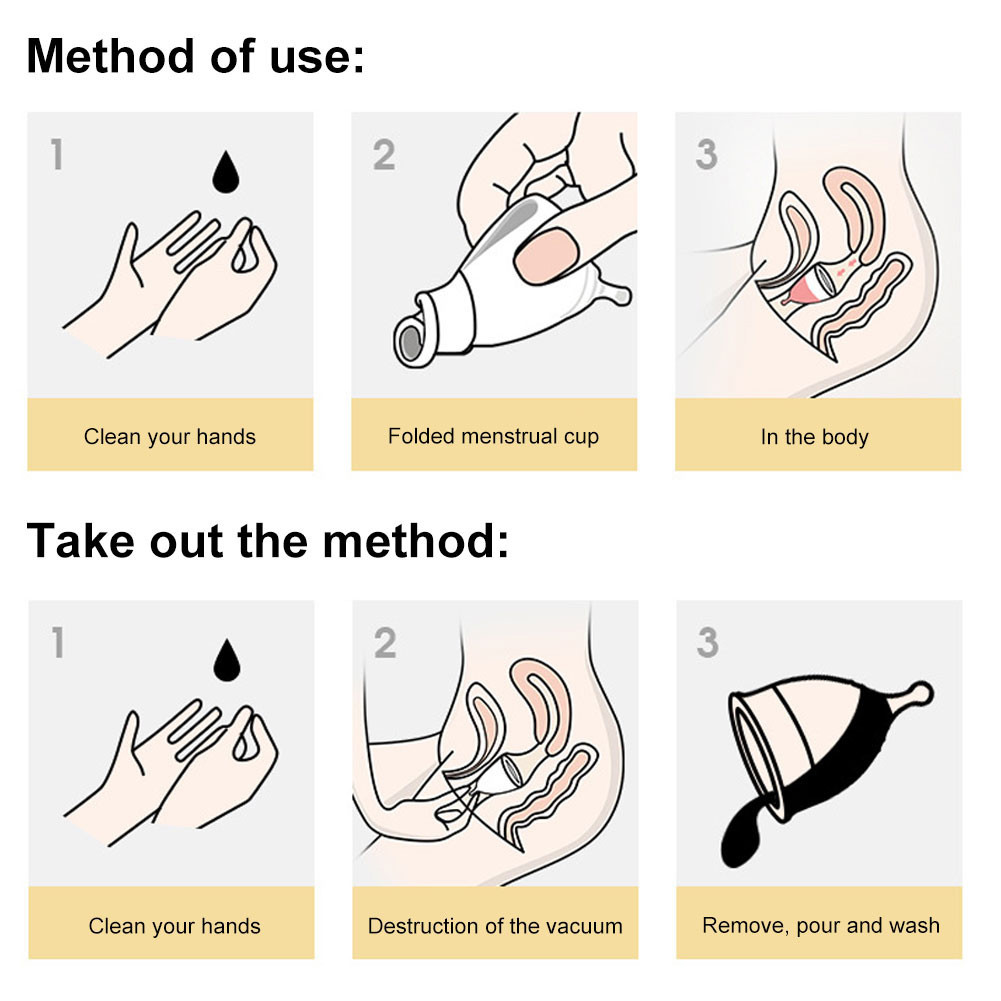 Method of use:

1

Clean your hands

2

Folded menstrual cup

3

In the body

Take out the method:

1

Clean your hands

2

Destruction of the vacuum

3

Remove, pour and wash