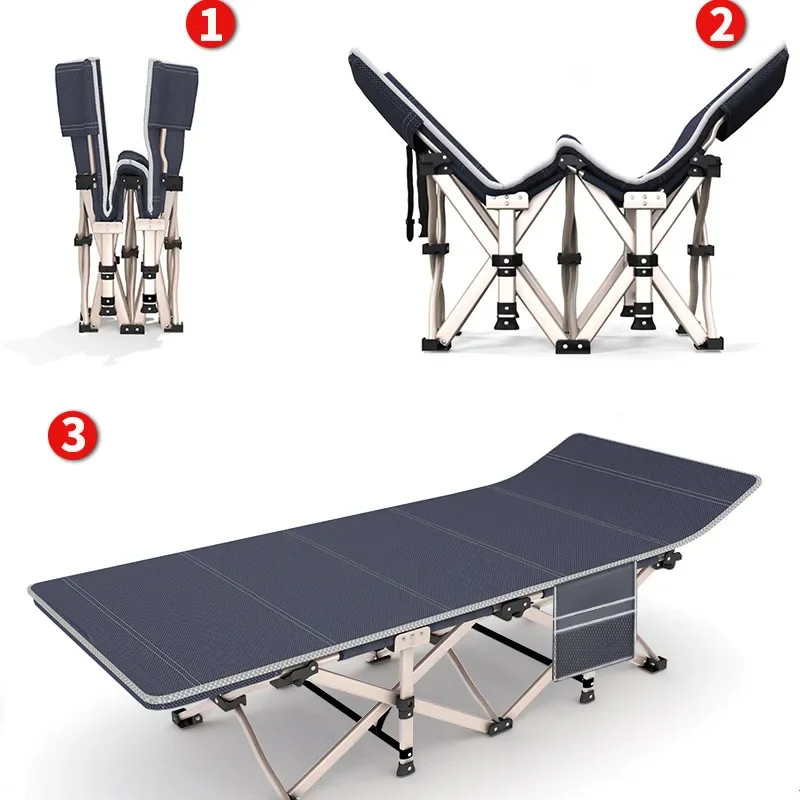 1
2
3