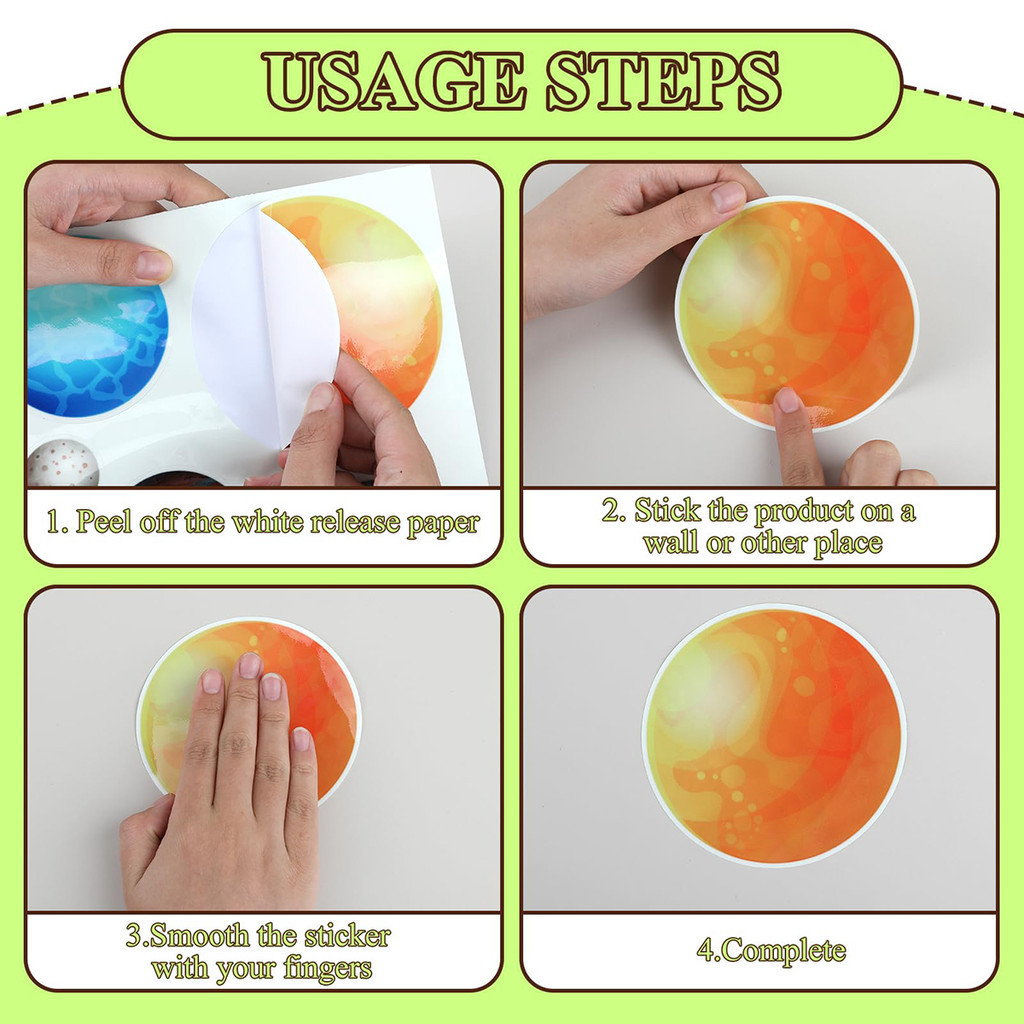 USAGE STEPS

1. Peel off the white release paper

2. Stick the product on a wall or other place

3.Smooth the sticker with your fingers

4.Complete