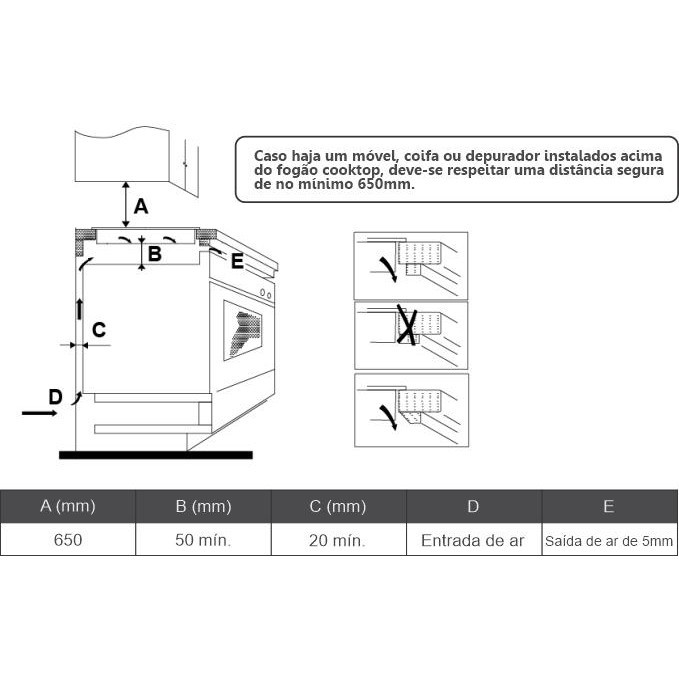 Caso haja um móvel, coifa ou depurador instalados acima do fogão cooktop, deve-se respeitar uma distância segura de no mínimo 650mm.

A

B

E

C

D

| A (mm) | B (mm) | C (mm) | D | E |
|---|---|---|---|---|
| 650 | 50 mín. | 20 mín. | Entrada de ar | Saída de ar de 5mm |