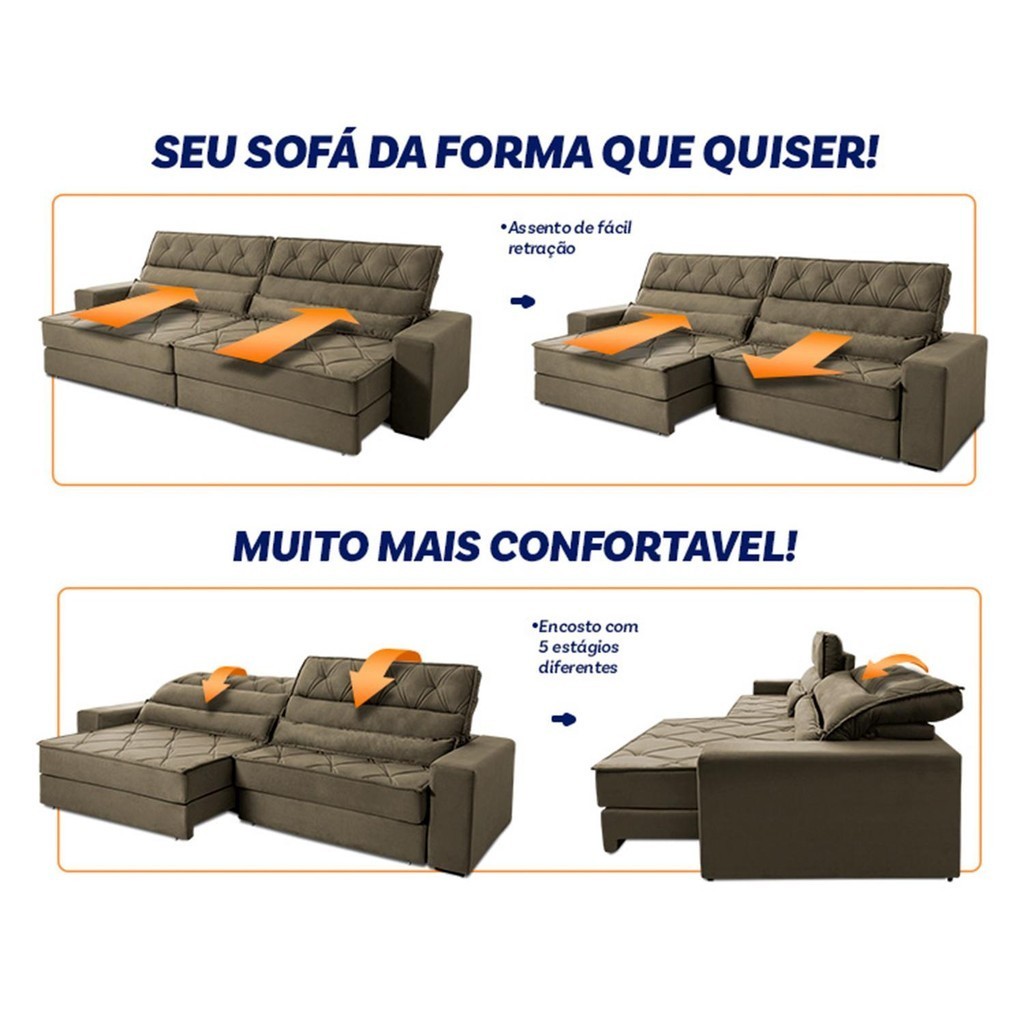 SEU SOFÁ DA FORMA QUE QUISER!

•Assento de fácil retração

MUITO MAIS CONFORTAVEL!

•Encosto com 5 estágios diferentes