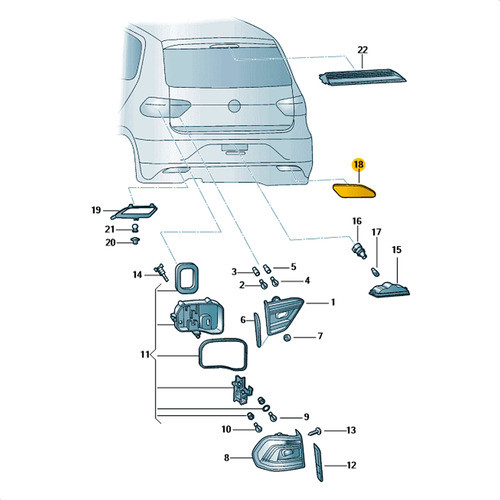 22
18
19
21
20
16
17
15
14
3
5
2
4
1
6
7
11
9
10
13
8
12