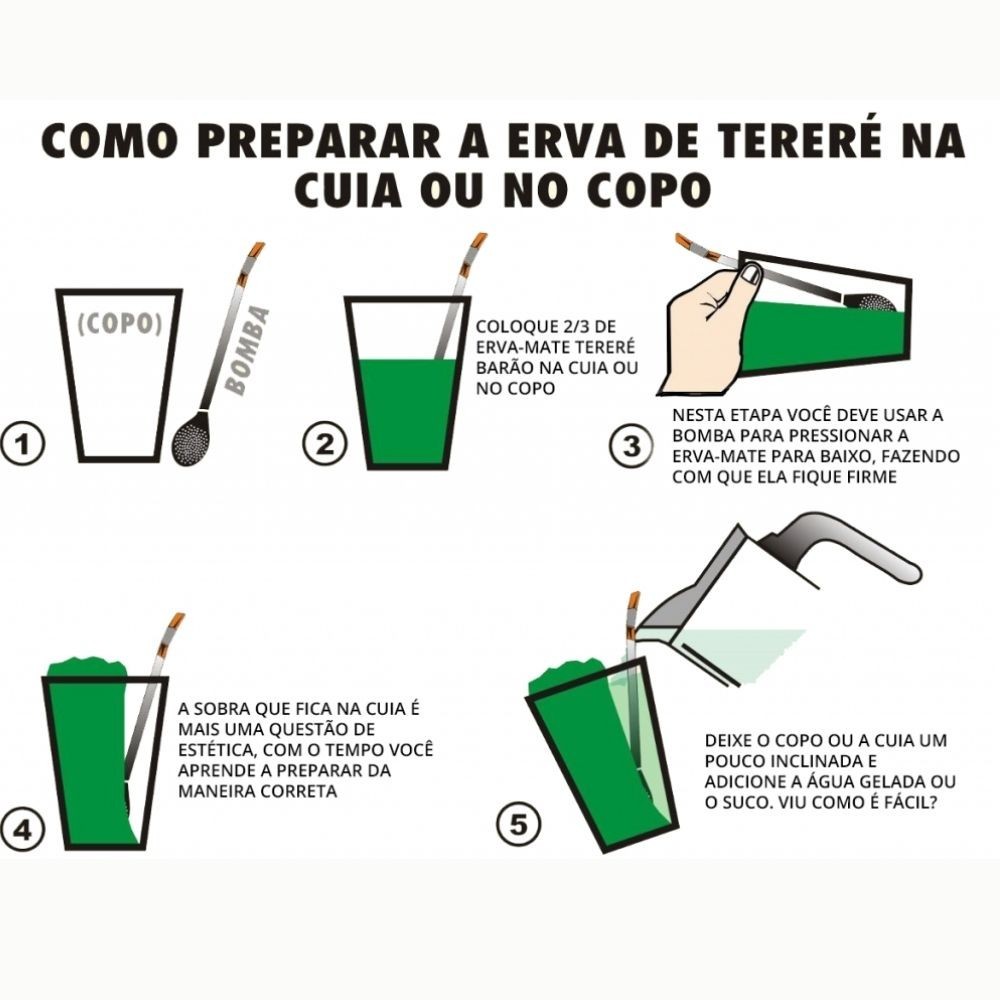 COMO PREPARAR A ERVA DE TERERÉ NA CUIA OU NO COPO

1
(COPO)
BOMBA

2
COLOQUE 2/3 DE ERVA-MATE TERERÉ BARÃO NA CUIA OU NO COPO

3
NESTA ETAPA VOCÊ DEVE USAR A BOMBA PARA PRESSIONAR A ERVA-MATE PARA BAIXO, FAZENDO COM QUE ELA FIQUE FIRME

4
A SOBRA QUE FICA NA CUIA É MAIS UMA QUESTÃO DE ESTÉTICA, COM O TEMPO VOCÊ APRENDE A PREPARAR DA MANEIRA CORRETA

5
DEIXE O COPO OU A CUIA UM POUCO INCLINADA E ADICIONE A ÁGUA GELADA OU O SUCO. VIU COMO É FÁCIL?