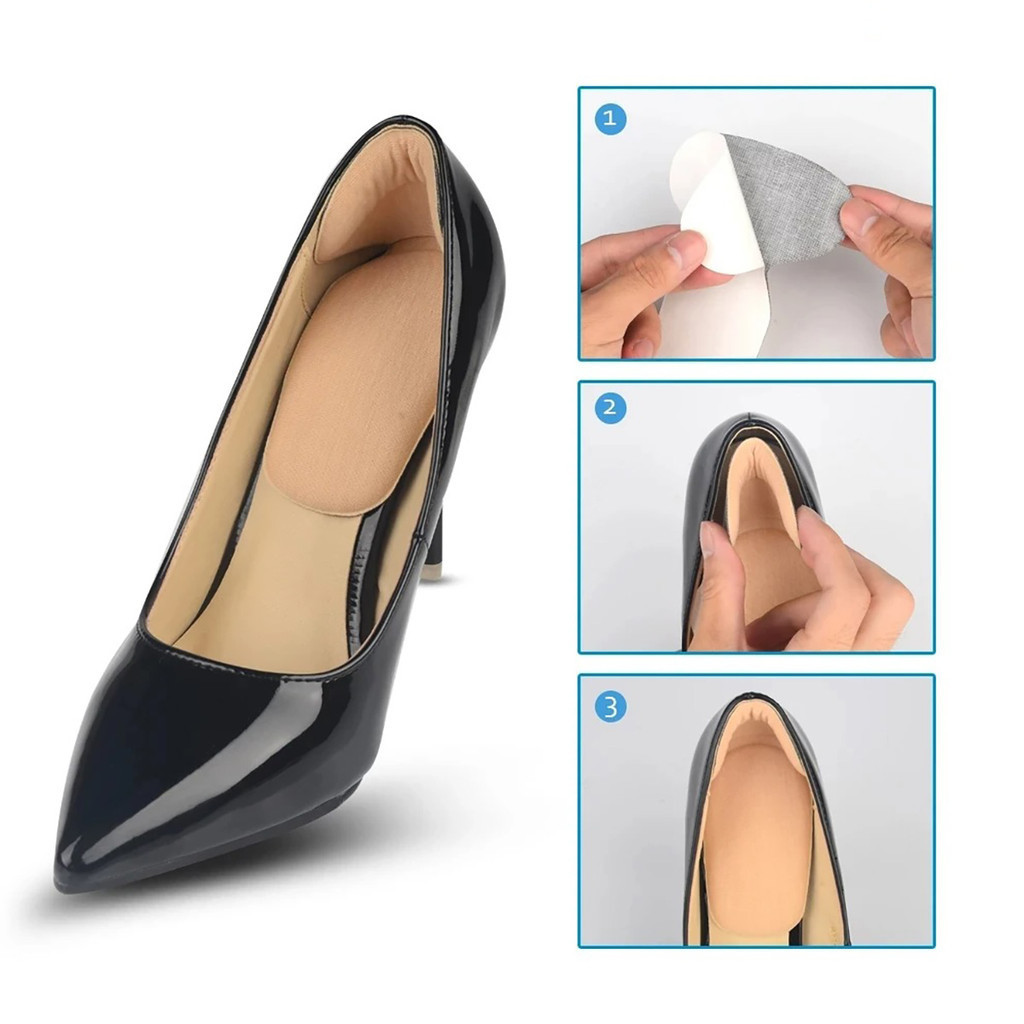 1
2
3