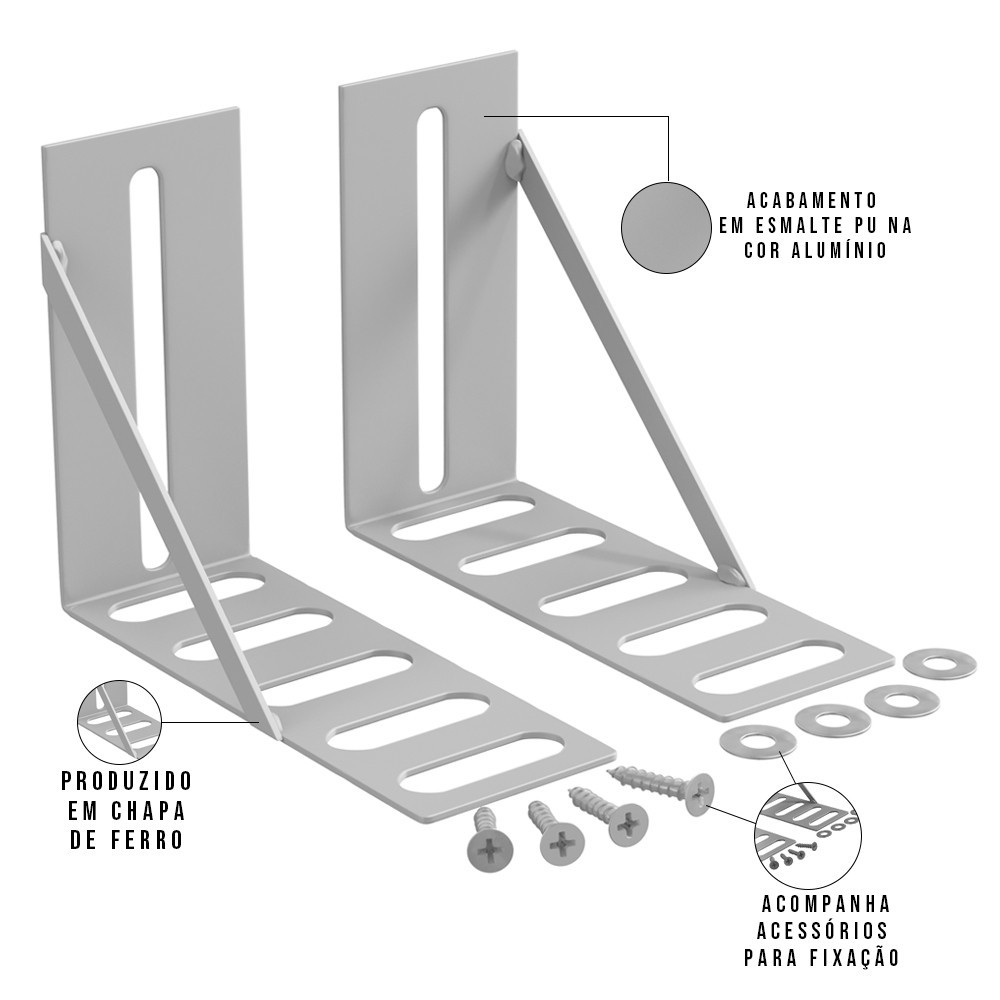 ACABAMENTO
EM ESMALTE PU NA
COR ALUMÍNIO

PRODUZIDO
EM CHAPA
DE FERRO

ACOMPANHA
ACESSÓRIOS
PARA FIXAÇÃO