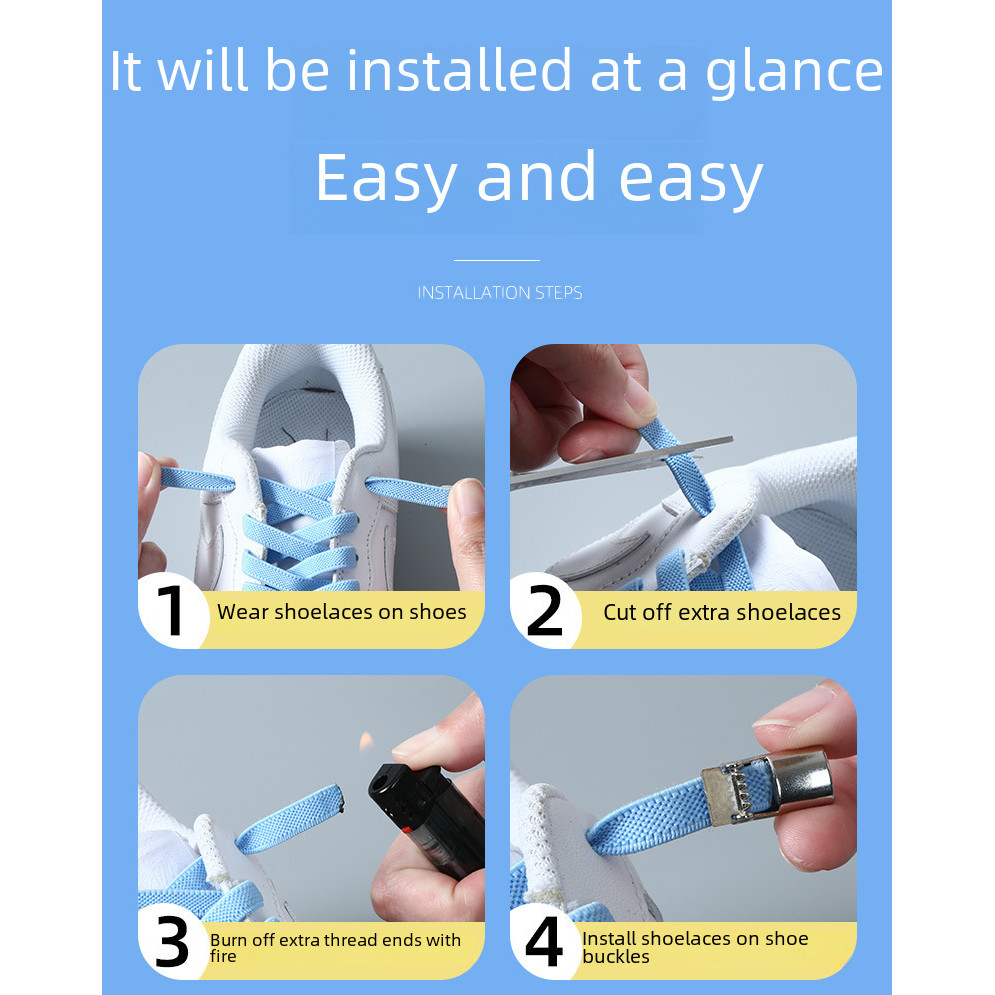 It will be installed at a glance

Easy and easy

INSTALLATION STEPS

1 Wear shoelaces on shoes

2 Cut off extra shoelaces

3 Burn off extra thread ends with fire

4 Install shoelaces on shoe buckles