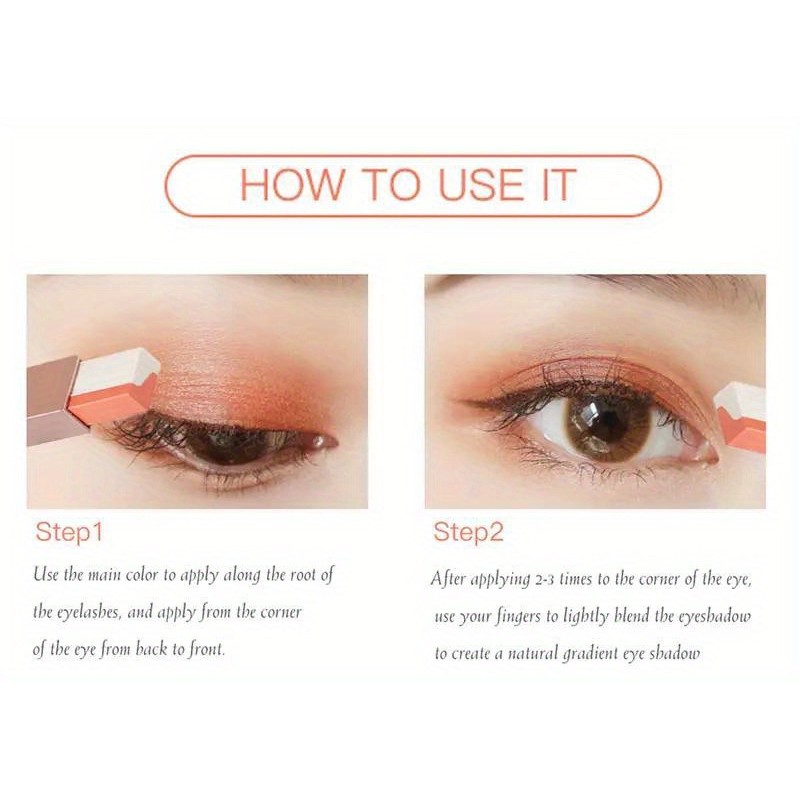 HOW TO USE IT

Step1

Use the main color to apply along the root of the eyelashes, and apply from the corner of the eye from back to front.

Step2

After applying 2-3 times to the corner of the eye, use your fingers to lightly blend the eyeshadow to create a natural gradient eye shadow