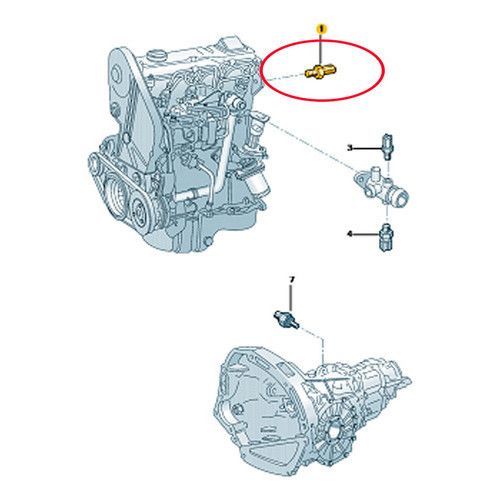 1
3
4
7