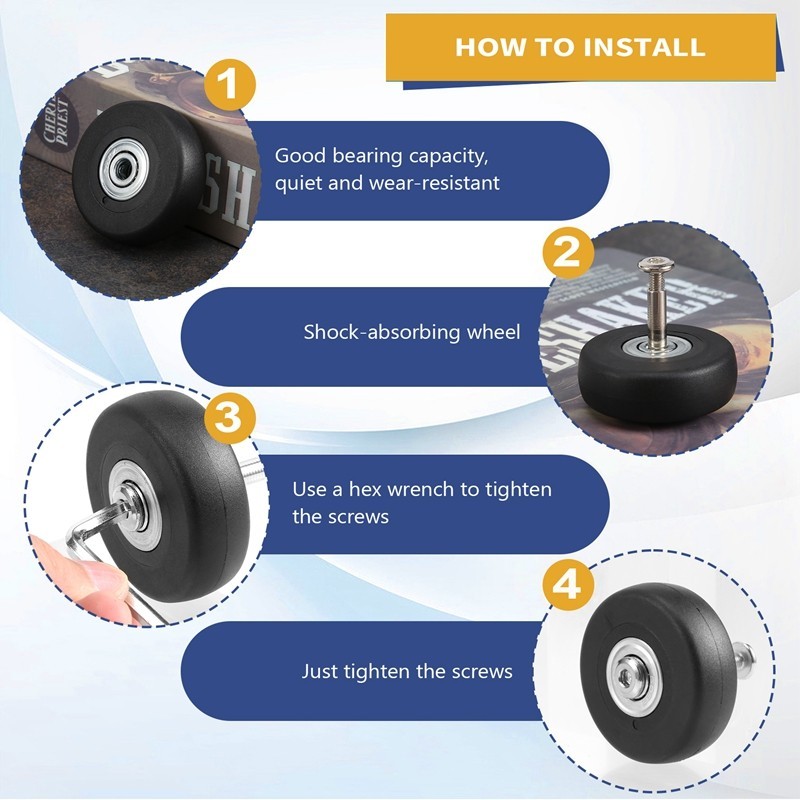 HOW TO INSTALL

1

CHERIE PRIEST

SH

Good bearing capacity, quiet and wear-resistant

2

SHAKER

Shock-absorbing wheel

3

Use a hex wrench to tighten the screws

4

Just tighten the screws