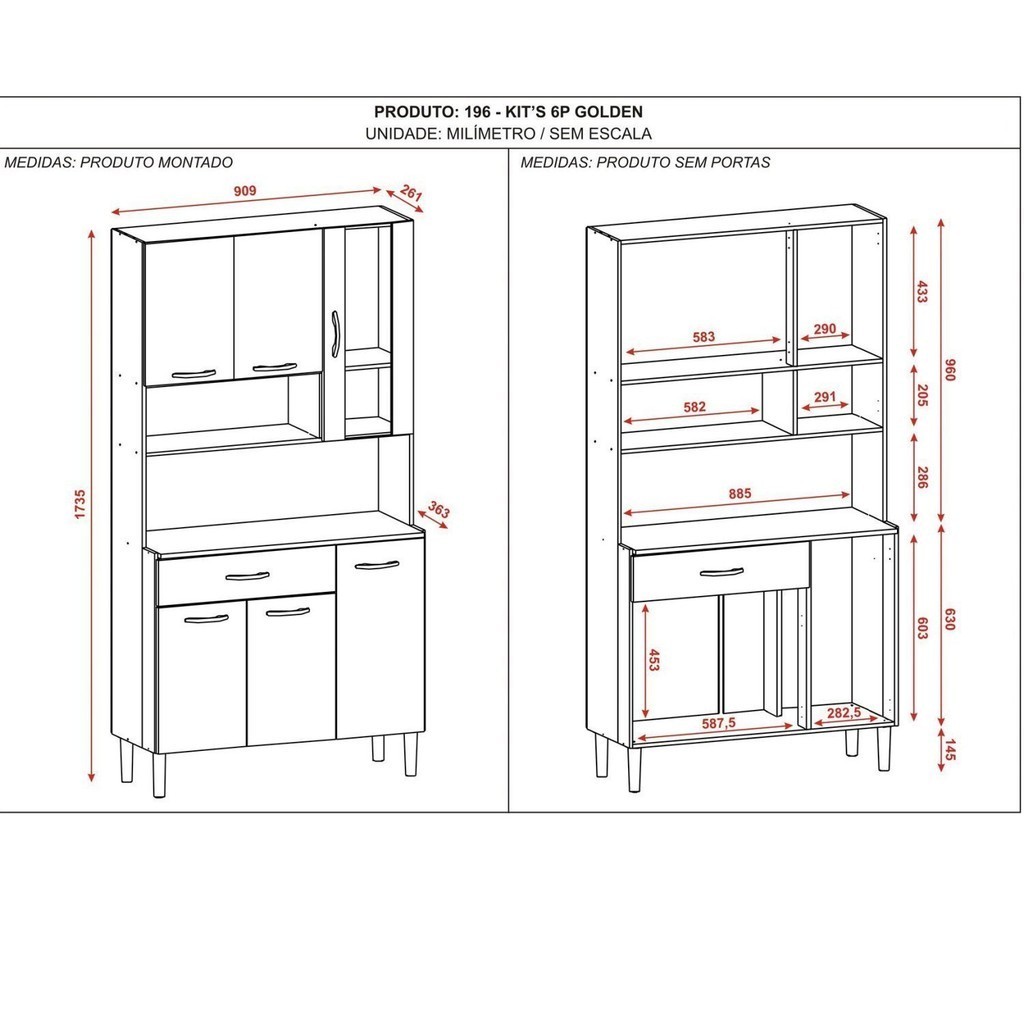 PRODUTO: 196 - KIT'S 6P GOLDEN
UNIDADE: MILÍMETRO / SEM ESCALA

MEDIDAS: PRODUTO MONTADO

909
261
1735
363

MEDIDAS: PRODUTO SEM PORTAS

583
290
582
291
885
453
587,5
282,5
433
205
286
603
960
630
145