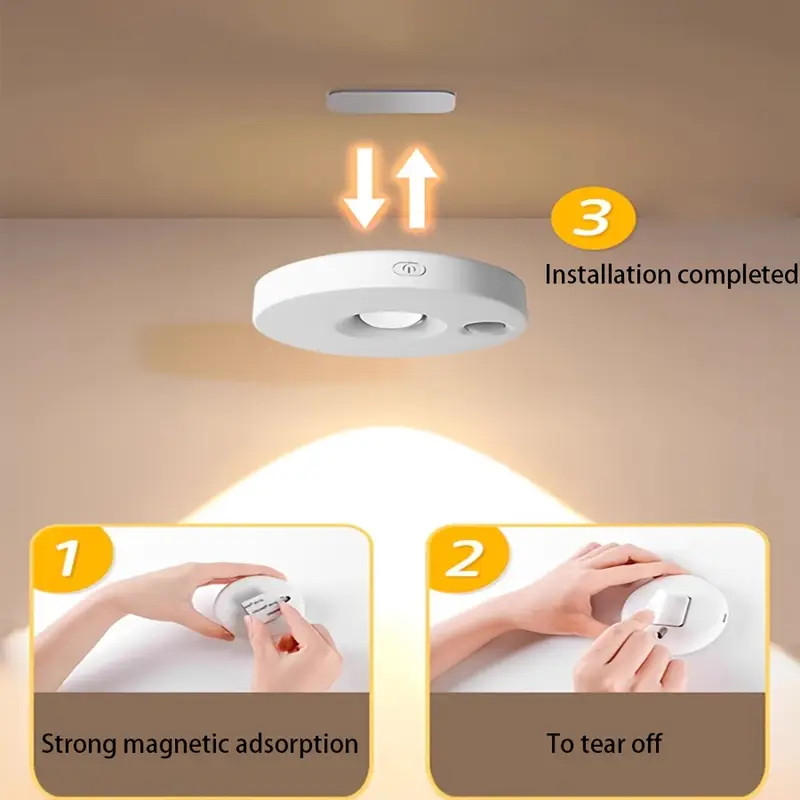 3
Installation completed

1
Strong magnetic adsorption

2
To tear off