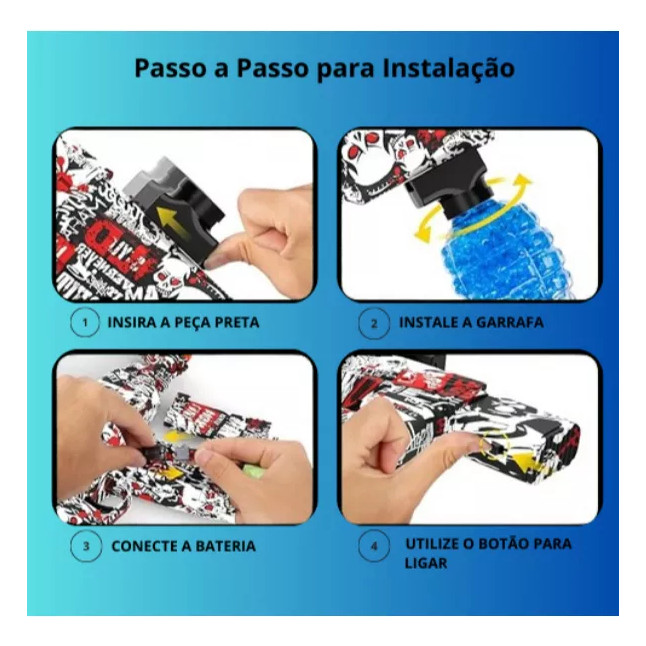 Passo a Passo para Instalação

1 INSIRA A PEÇA PRETA

2 INSTALE A GARRAFA

3 CONECTE A BATERIA

4 UTILIZE O BOTÃO PARA LIGAR