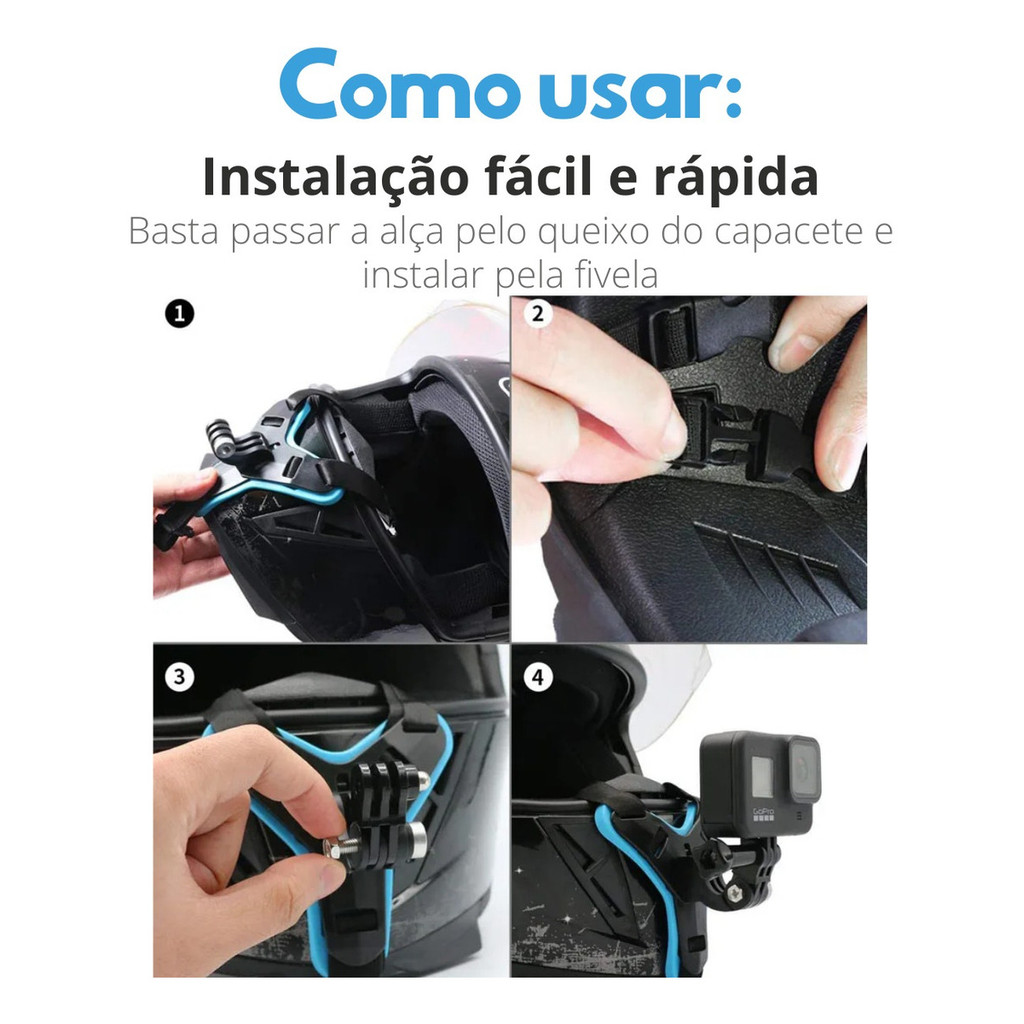 Como usar:

Instalação fácil e rápida

Basta passar a alça pelo queixo do capacete e instalar pela fivela

1

2

3

4

GoPro