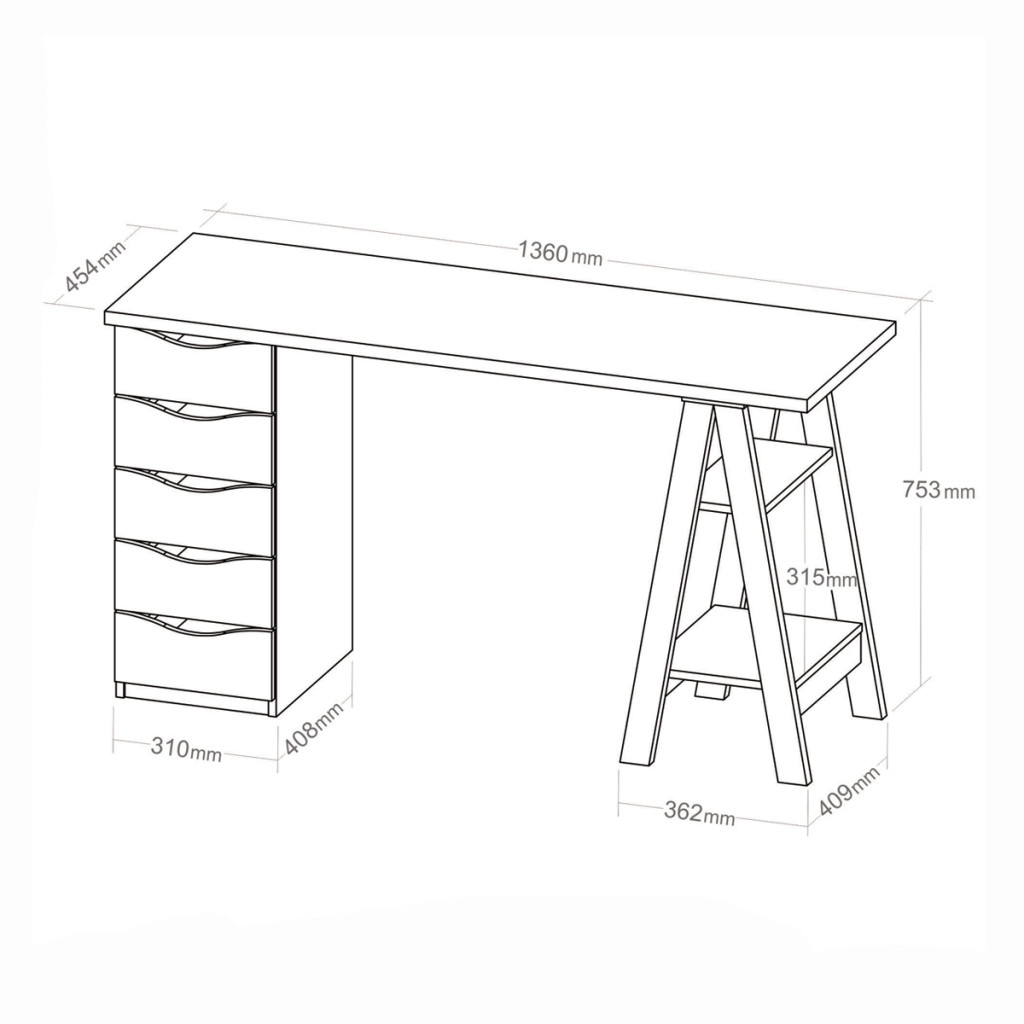 454mm
1360mm
753mm
315mm
310mm
408mm
362mm
409mm