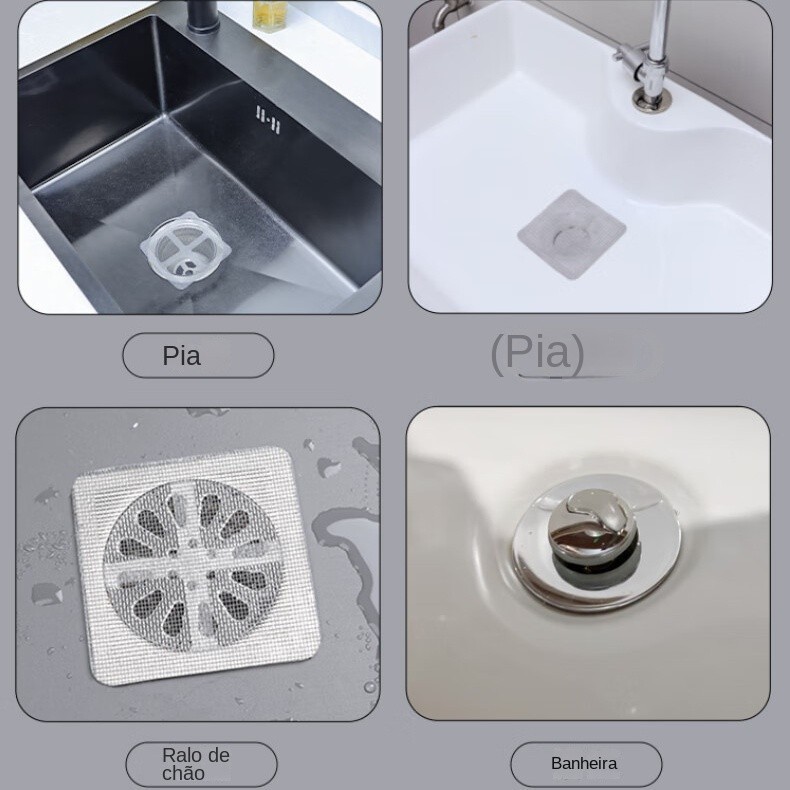 Pia

(Pia)

Ralo de chão

Banheira