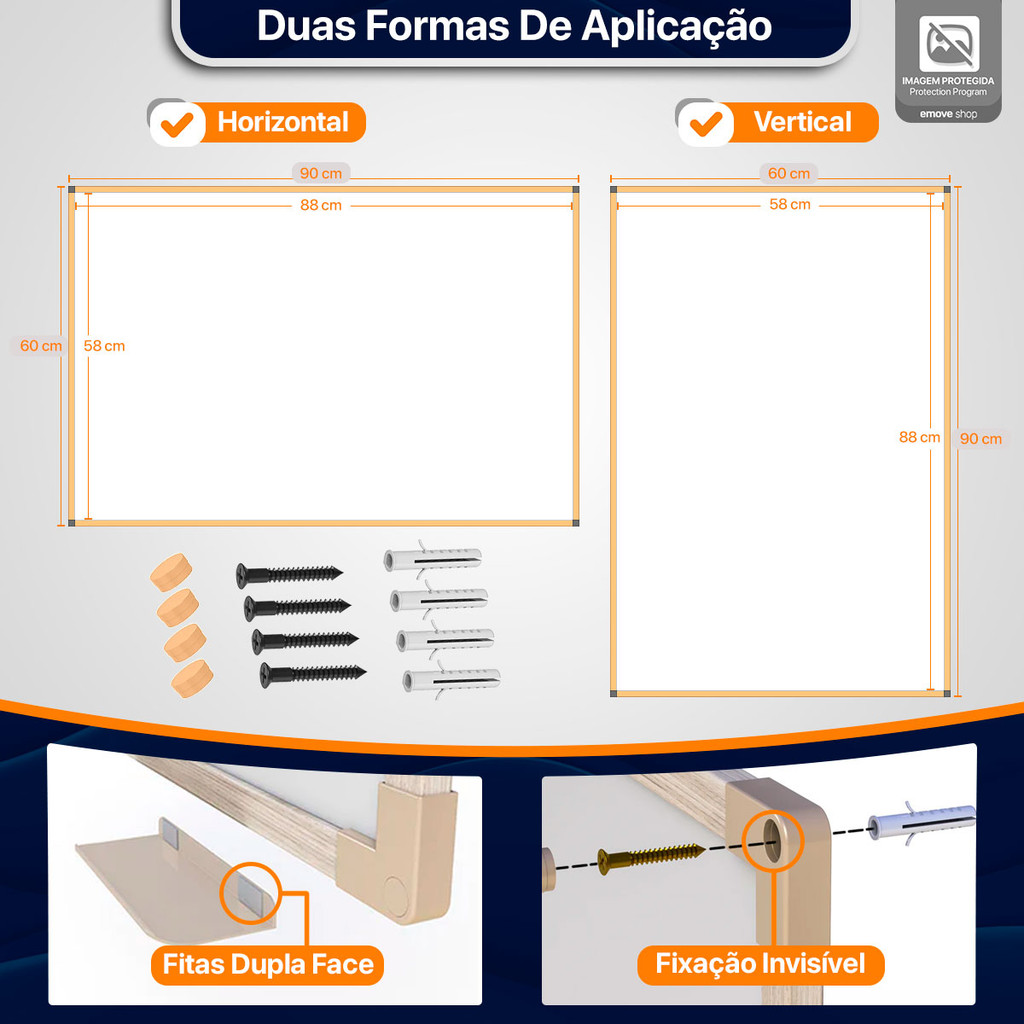 Duas Formas De Aplicação

IMAGEM PROTEGIDA
Protection Program
emove shop

Horizontal

90 cm
88 cm
60 cm
58 cm

Vertical

60 cm
58 cm
88 cm
90 cm

Fitas Dupla Face

Fixação Invisível