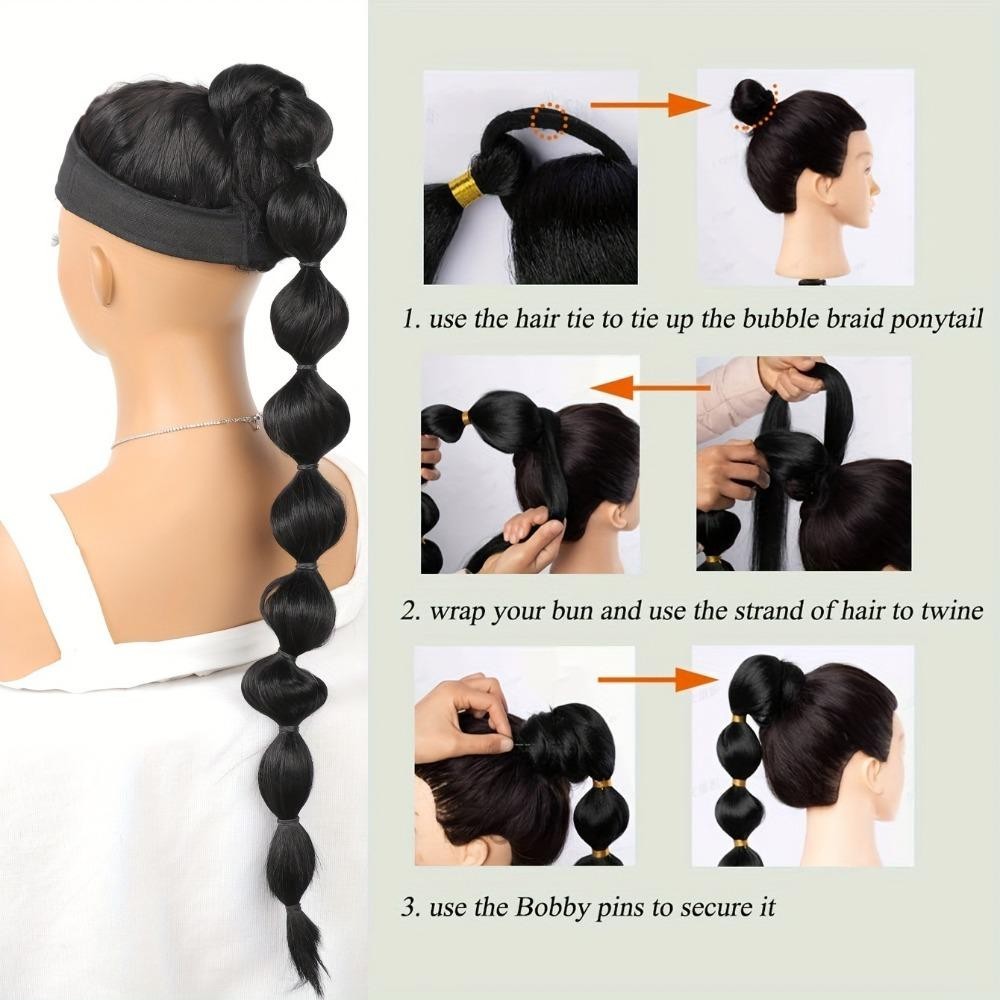 1. use the hair tie to tie up the bubble braid ponytail

2. wrap your bun and use the strand of hair to twine

3. use the Bobby pins to secure it