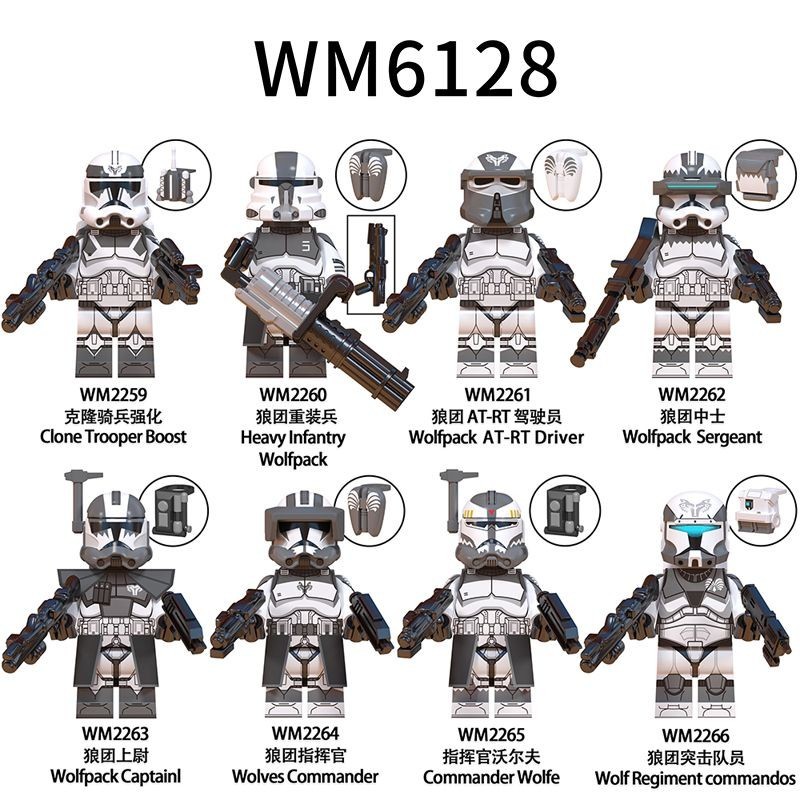 WM6128

WM2259
克隆骑兵强化
Clone Trooper Boost

WM2260
狼团重装兵
Heavy Infantry Wolfpack

WM2261
狼团 AT-RT 驾驶员
Wolfpack AT-RT Driver

WM2262
狼团中士
Wolfpack Sergeant

WM2263
狼团上尉
Wolfpack Captainl

WM2264
狼团指挥官
Wolves Commander

WM2265
指挥官沃尔夫
Commander Wolfe

WM2266
狼团突击队员
Wolf Regiment commandos