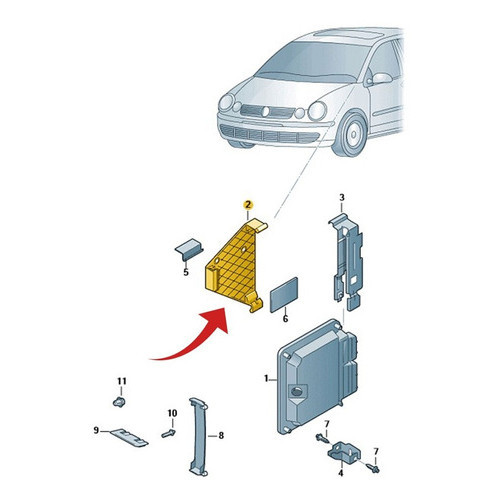 2
3
5
6
1
11
10
9
8
7
7
4