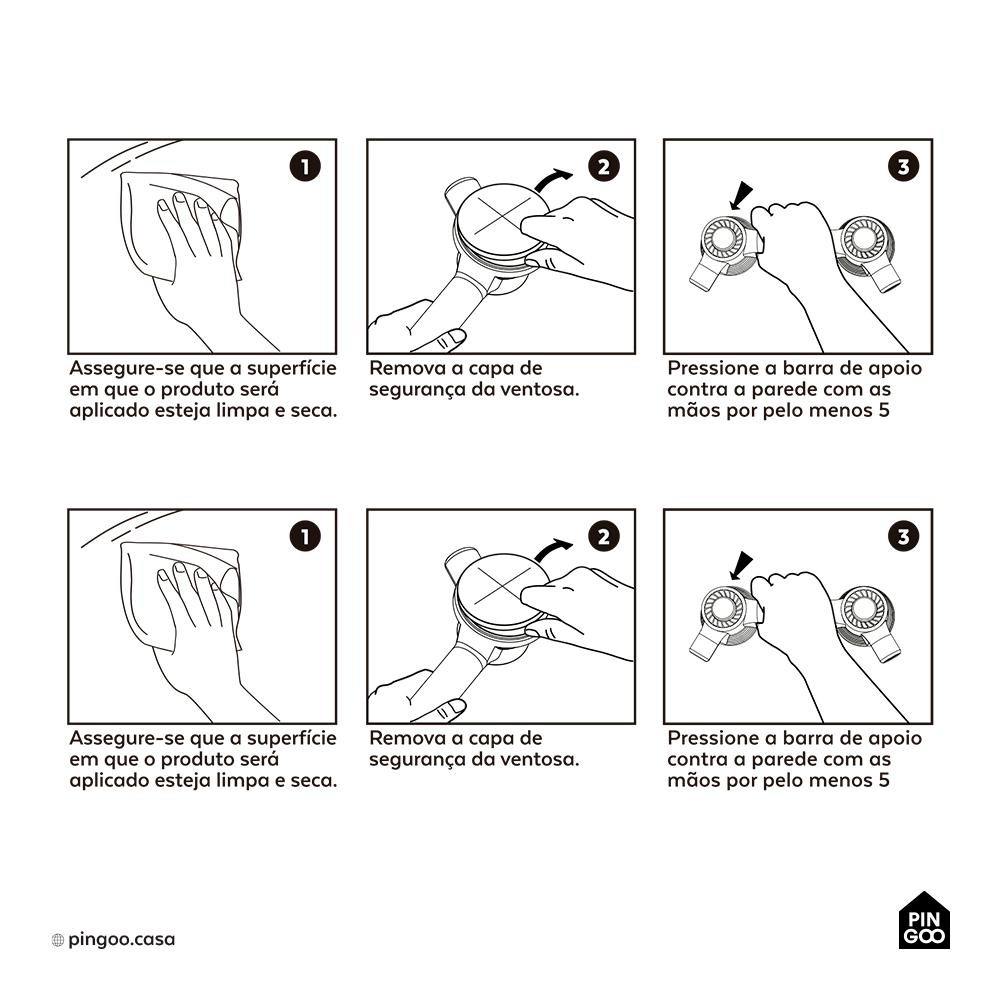 1

Assegure-se que a superfície em que o produto será aplicado esteja limpa e seca.

2

Remova a capa de segurança da ventosa.

3

Pressione a barra de apoio contra a parede com as mãos por pelo menos 5

1

Assegure-se que a superfície em que o produto será aplicado esteja limpa e seca.

2

Remova a capa de segurança da ventosa.

3

Pressione a barra de apoio contra a parede com as mãos por pelo menos 5

pingoo.casa

PIN GOO