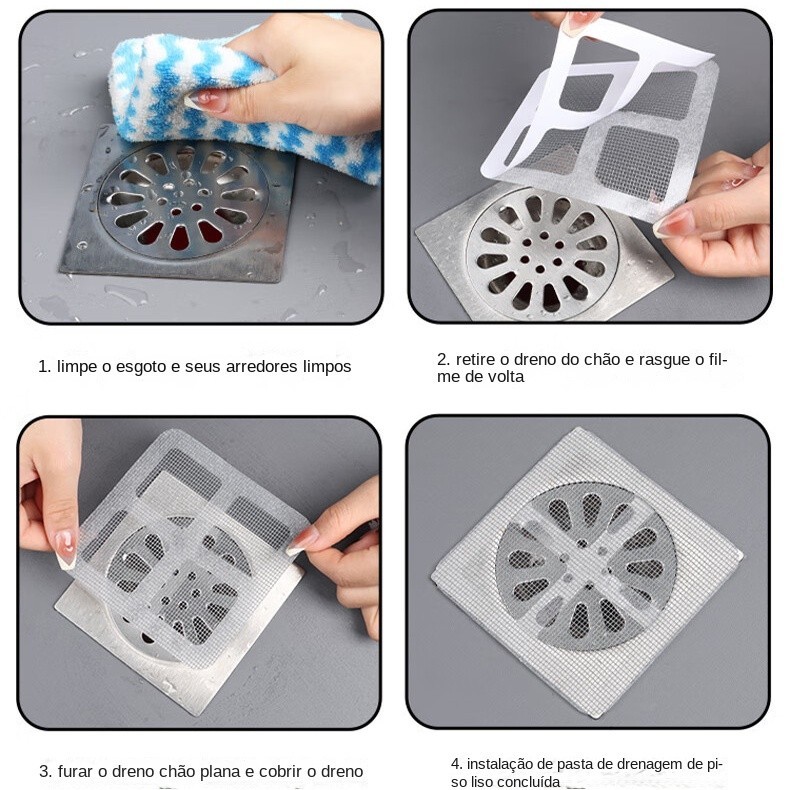 1. limpe o esgoto e seus arredores limpos

2. retire o dreno do chão e rasgue o filme de volta

3. furar o dreno chão plana e cobrir o dreno

4. instalação de pasta de drenagem de piso liso concluída