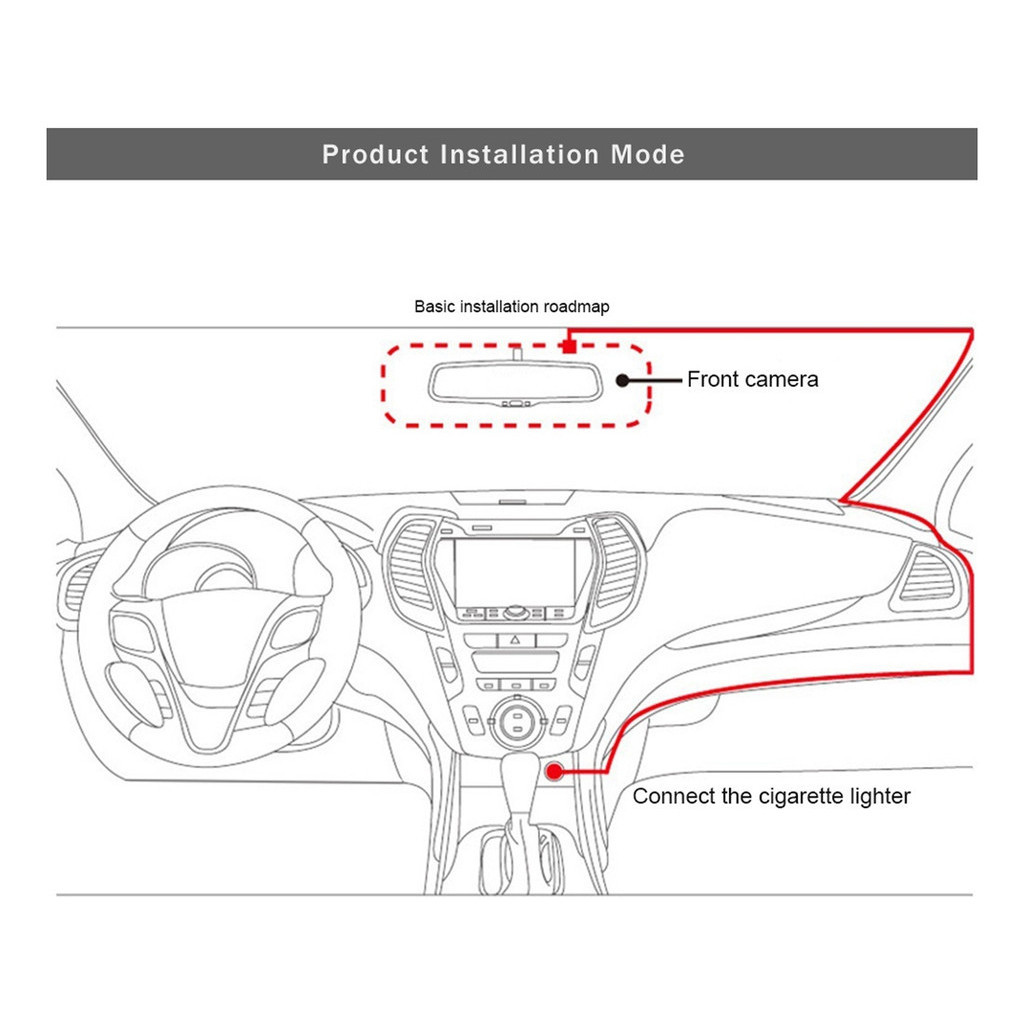 Product Installation Mode

Basic installation roadmap

Front camera

Connect the cigarette lighter