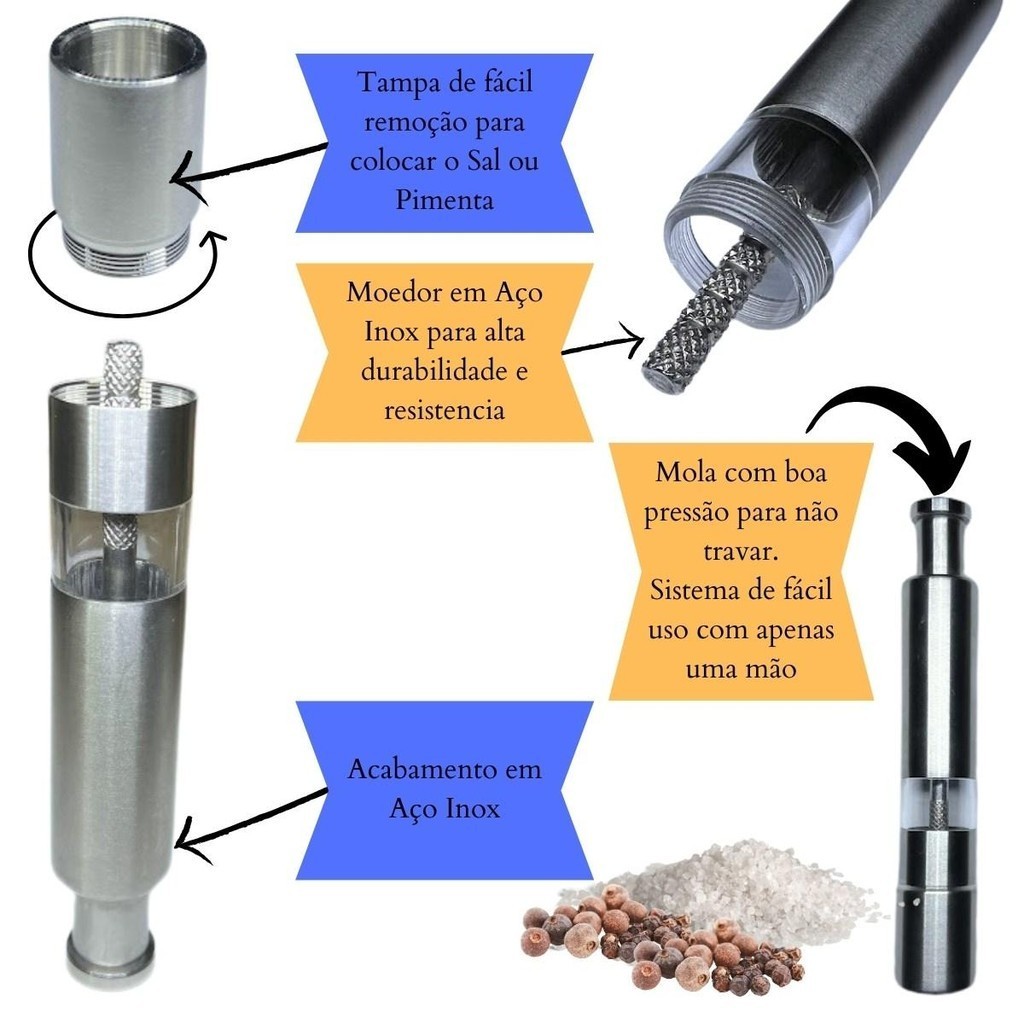 Tampa de fácil remoção para colocar o Sal ou Pimenta

Moedor em Aço Inox para alta durabilidade e resistencia

Mola com boa pressão para não travar.
Sistema de fácil uso com apenas uma mão

Acabamento em Aço Inox