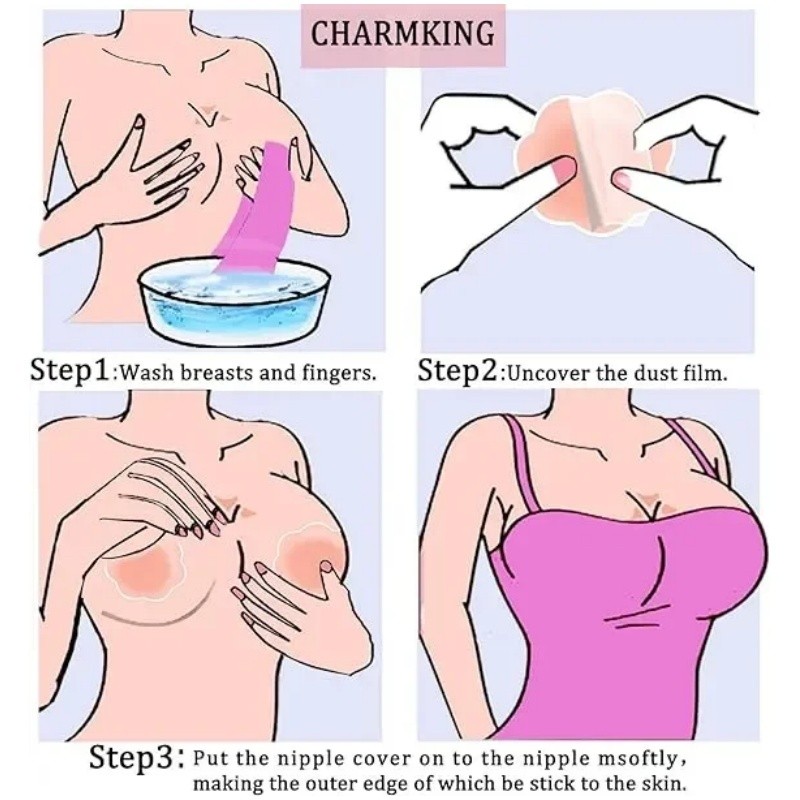 CHARMKING

Step1:Wash breasts and fingers.

Step2:Uncover the dust film.

Step3: Put the nipple cover on to the nipple msoftly, making the outer edge of which be stick to the skin.