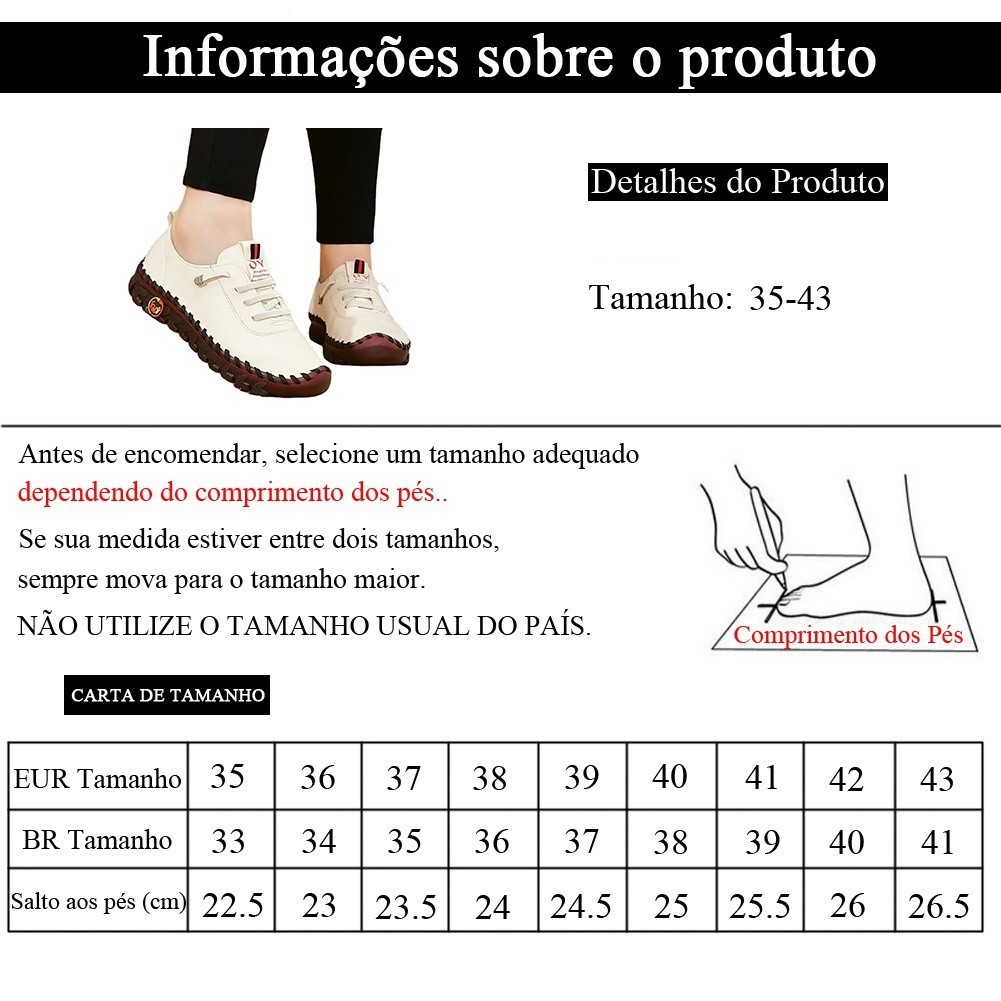 Informações sobre o produto

Detalhes do Produto

Tamanho: 35-43

Antes de encomendar, selecione um tamanho adequado dependendo do comprimento dos pés..

Se sua medida estiver entre dois tamanhos, sempre mova para o tamanho maior.

NÃO UTILIZE O TAMANHO USUAL DO PAÍS.

Comprimento dos Pés

CARTA DE TAMANHO

| EUR Tamanho | 35 | 36 | 37 | 38 | 39 | 40 | 41 | 42 | 43 |
|---|---|---|---|---|---|---|---|---|---|
| BR Tamanho | 33 | 34 | 35 | 36 | 37 | 38 | 39 | 40 | 41 |
| Salto aos pés (cm) | 22.5 | 23 | 23.5 | 24 | 24.5 | 25 | 25.5 | 26 | 26.5 |