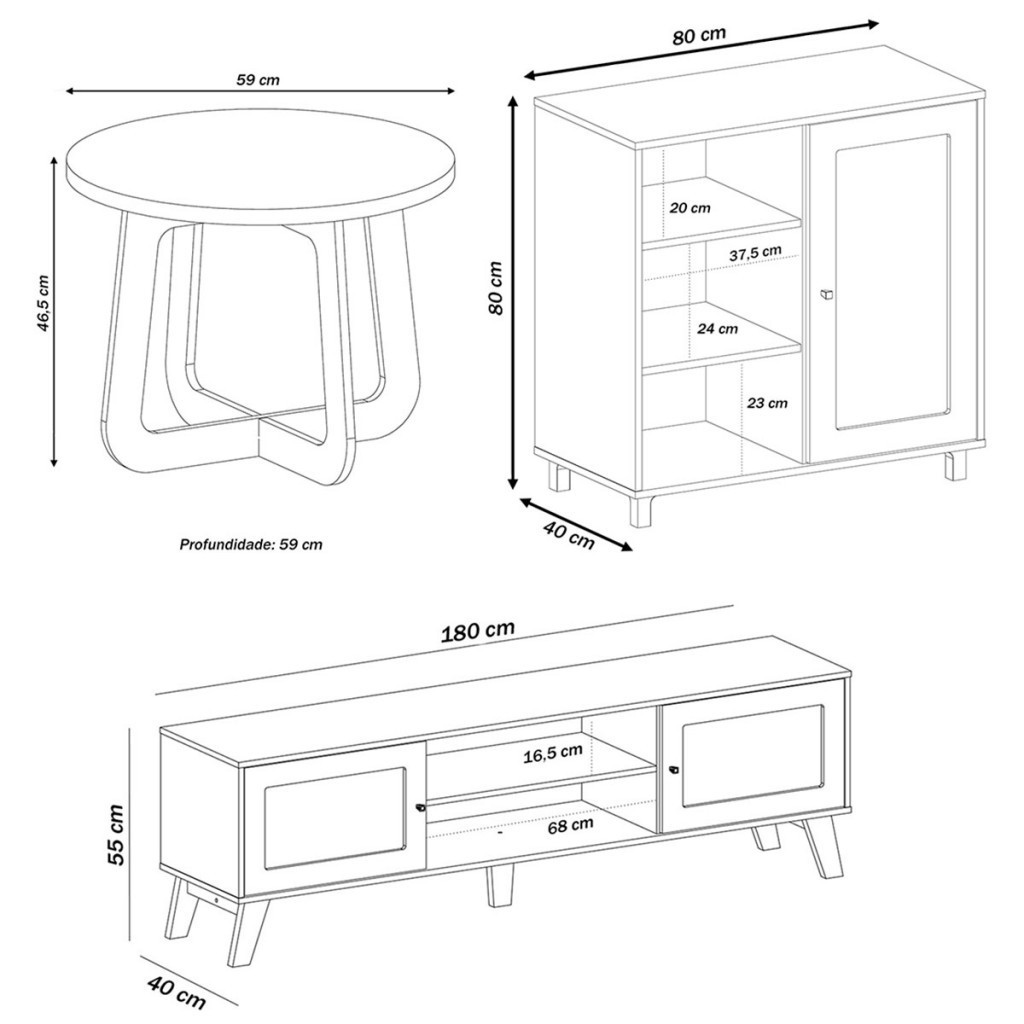 59 cm
46,5 cm
Profundidade: 59 cm

80 cm
80 cm
20 cm
37,5 cm
24 cm
23 cm
40 cm

180 cm
16,5 cm
68 cm
55 cm
40 cm