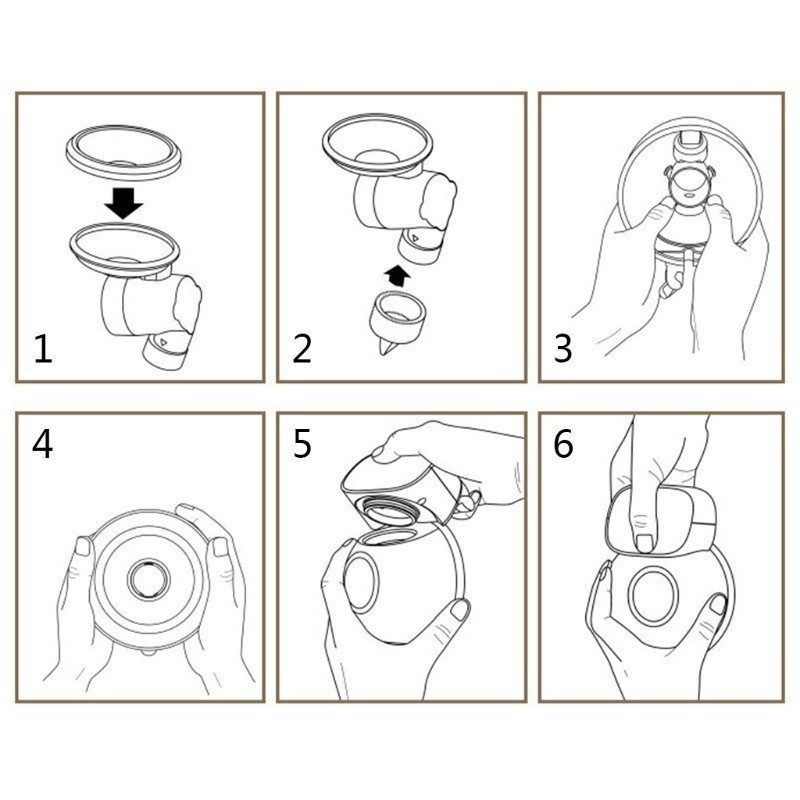 1

2

3

4

5

6