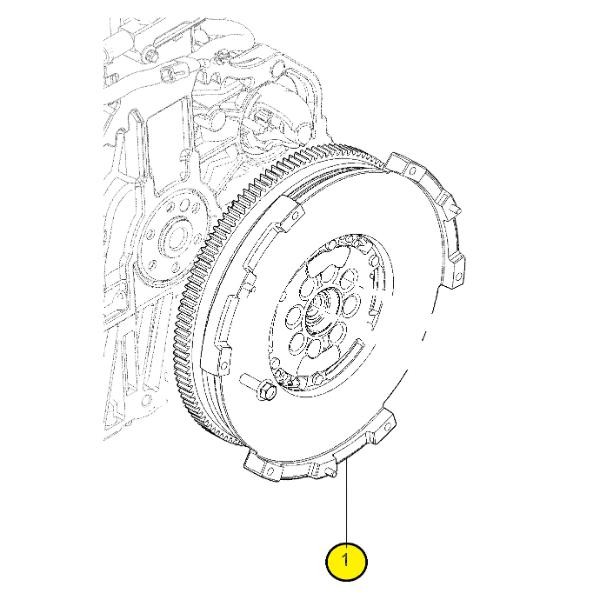 1