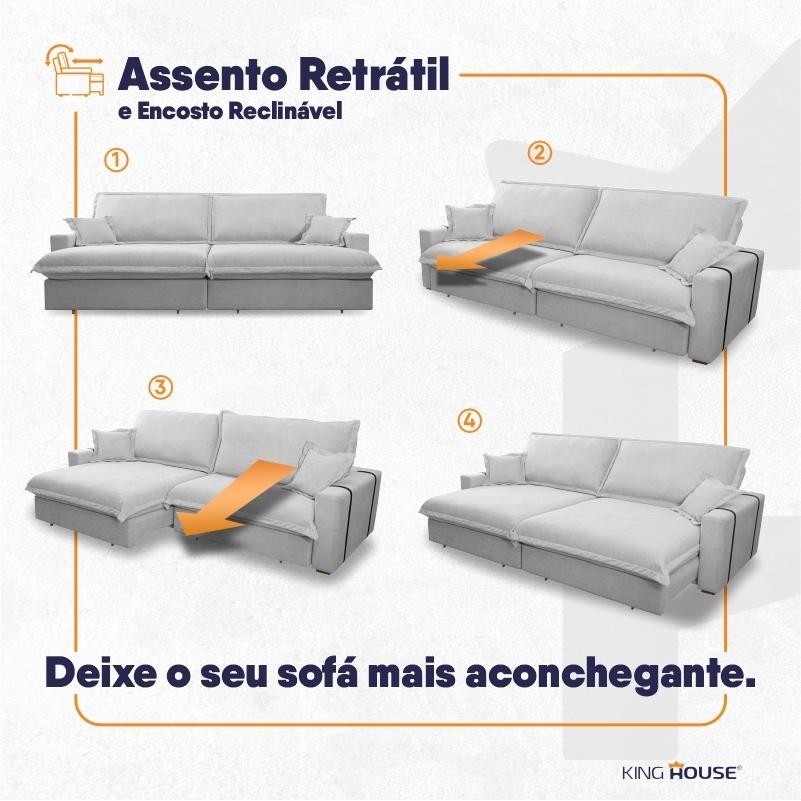 Assento Retrátil
e Encosto Reclinável

1

2

3

4

Deixe o seu sofá mais aconchegante.

KING HOUSE®