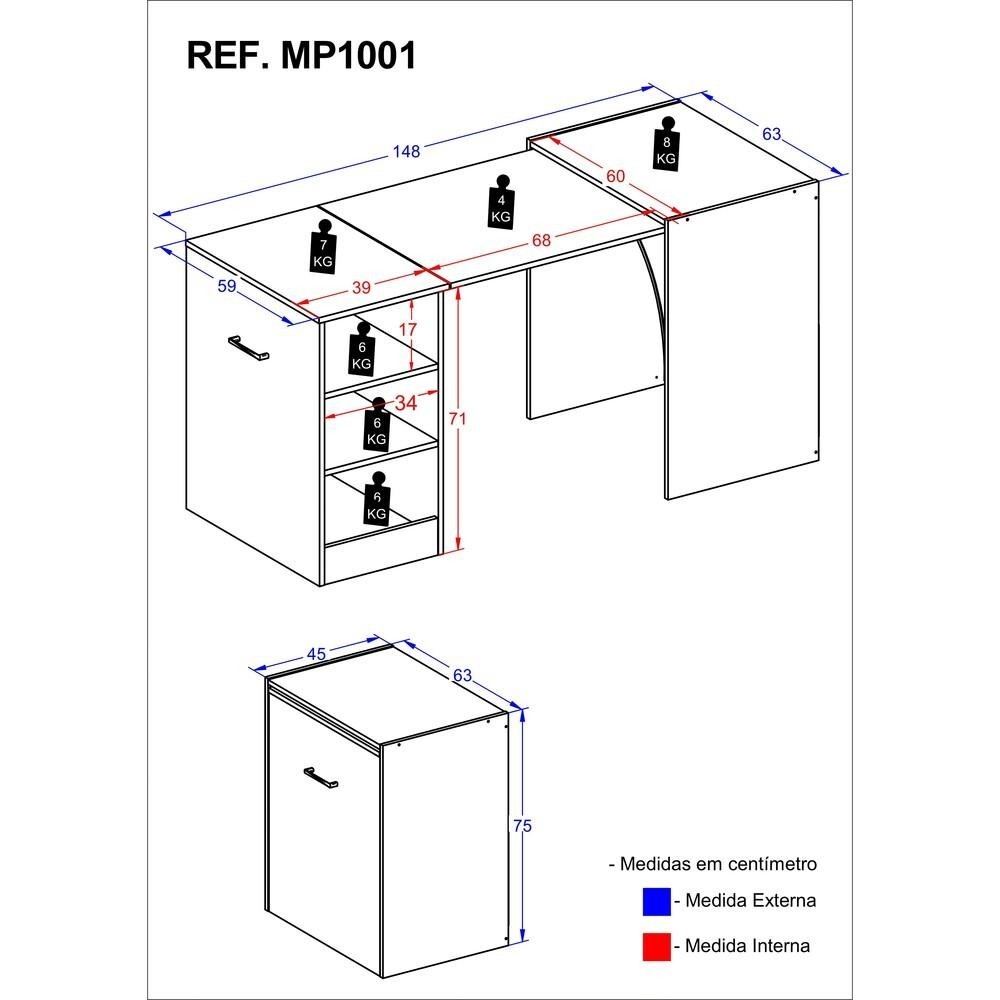 REF. MP1001

148

63

8 KG

60

4 KG

68

7 KG

59

39

17

6 KG

34

6 KG

71

6 KG

45

63

75

- Medidas em centímetro

- Medida Externa

- Medida Interna