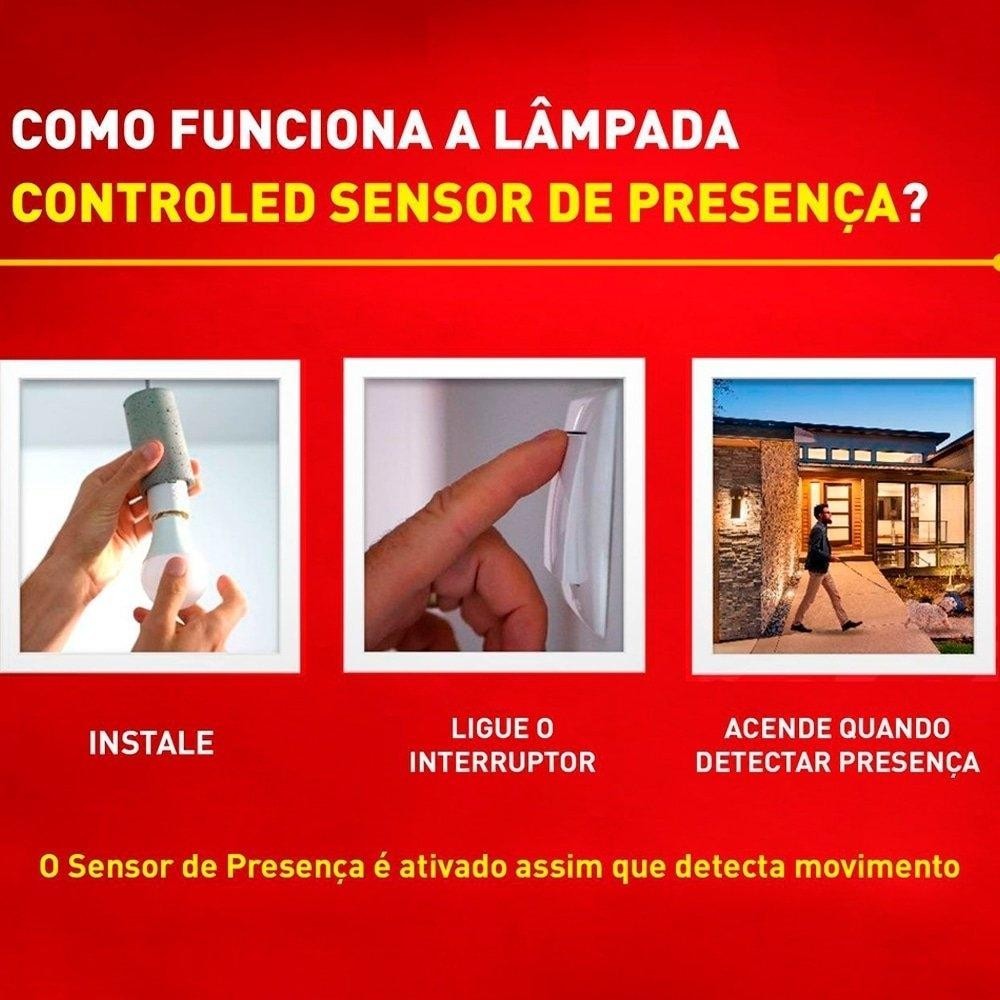 COMO FUNCIONA A LÂMPADA
CONTROLED SENSOR DE PRESENÇA?

INSTALE

LIGUE O INTERRUPTOR

ACENDE QUANDO DETECTAR PRESENÇA

O Sensor de Presença é ativado assim que detecta movimento