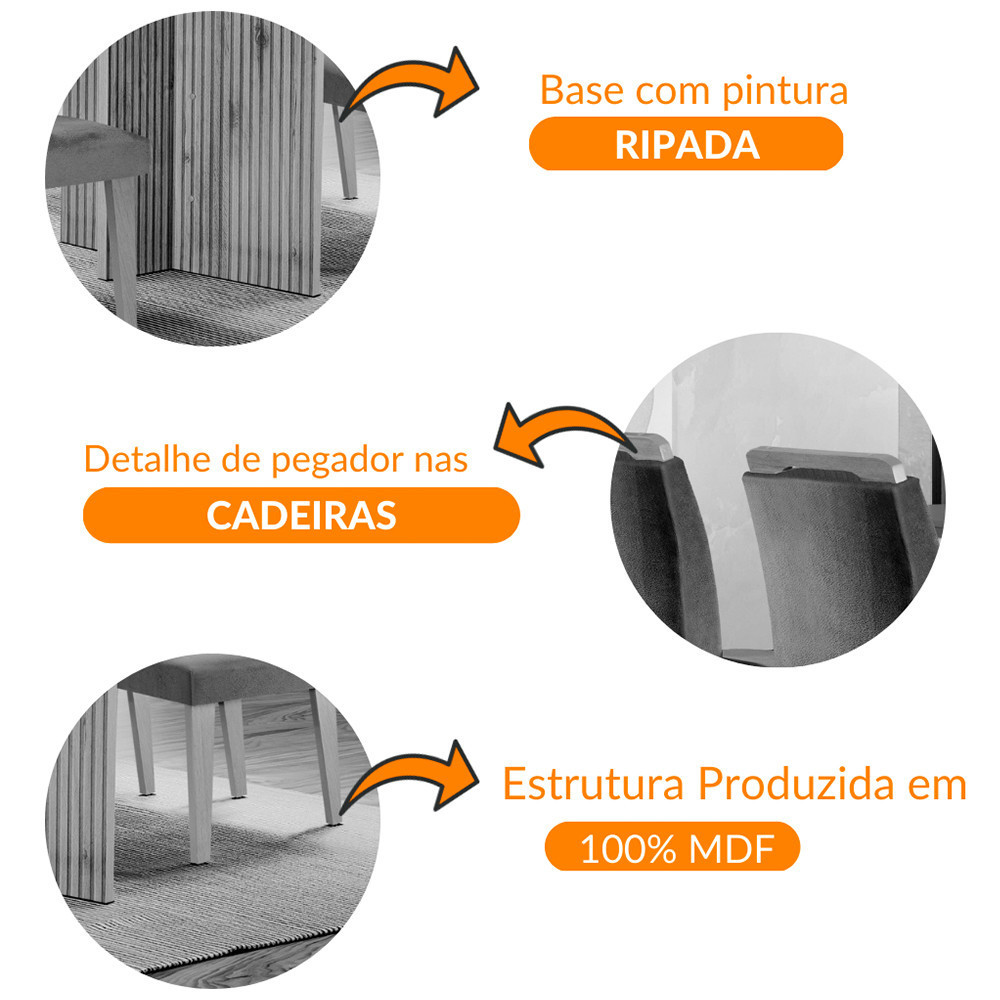 Base com pintura
RIPADA

Detalhe de pegador nas
CADEIRAS

Estrutura Produzida em
100% MDF