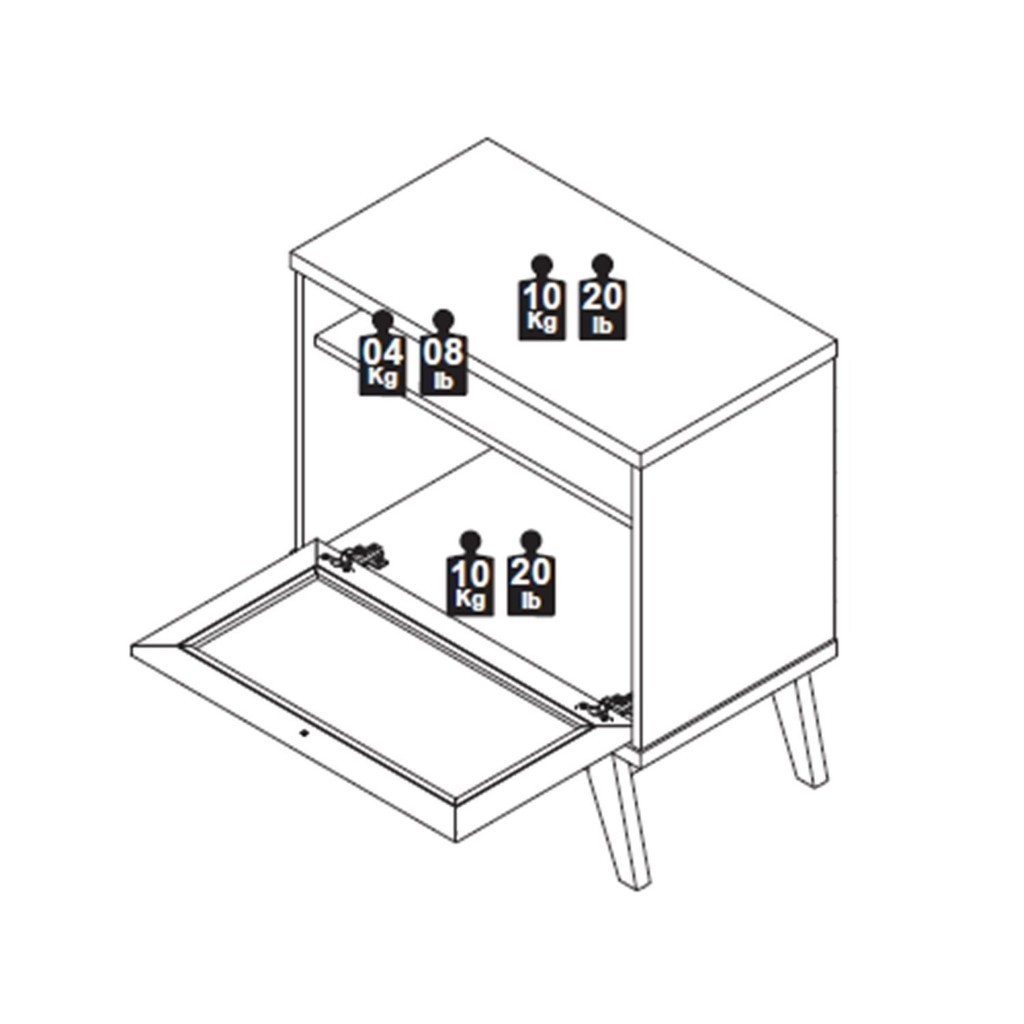 10
Kg
20
lb
04
Kg
08
lb
10
Kg
20
lb