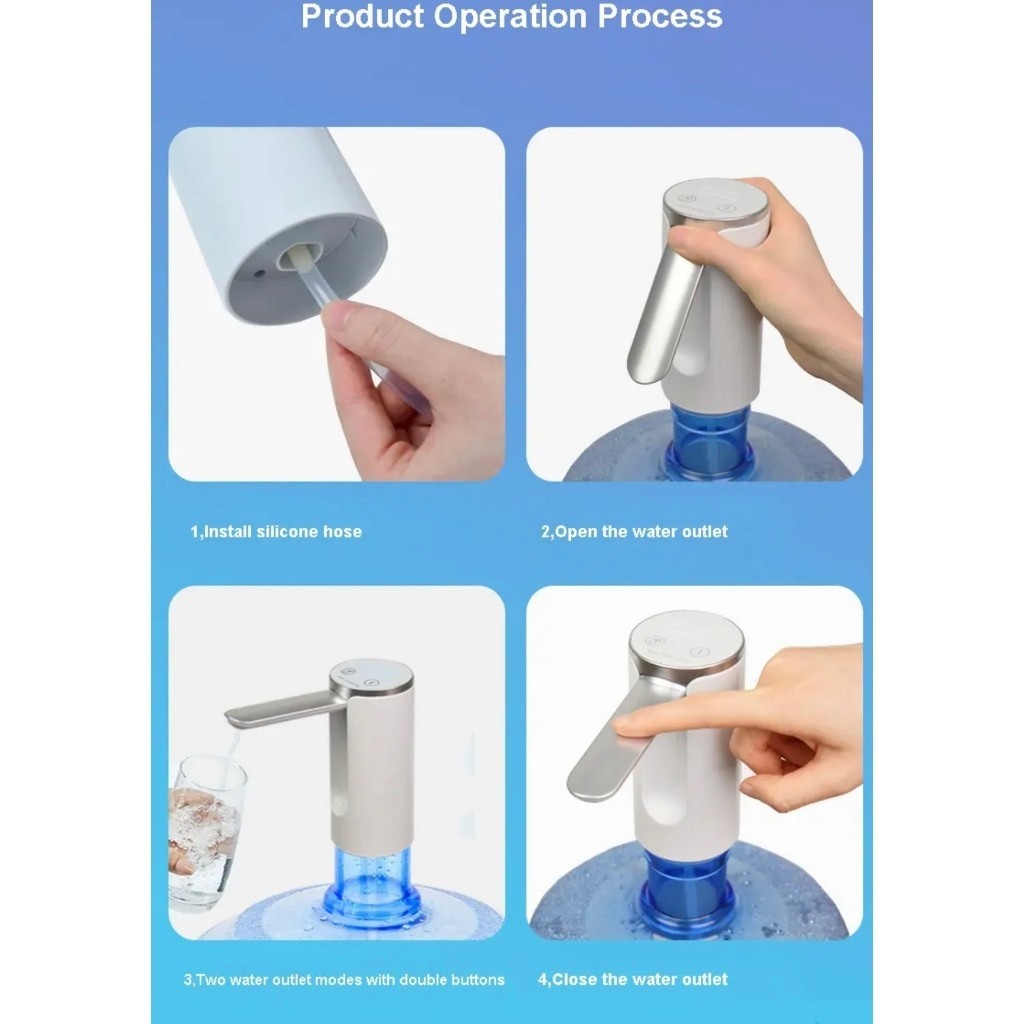 Product Operation Process

1,Install silicone hose

2,Open the water outlet

3,Two water outlet modes with double buttons

4,Close the water outlet