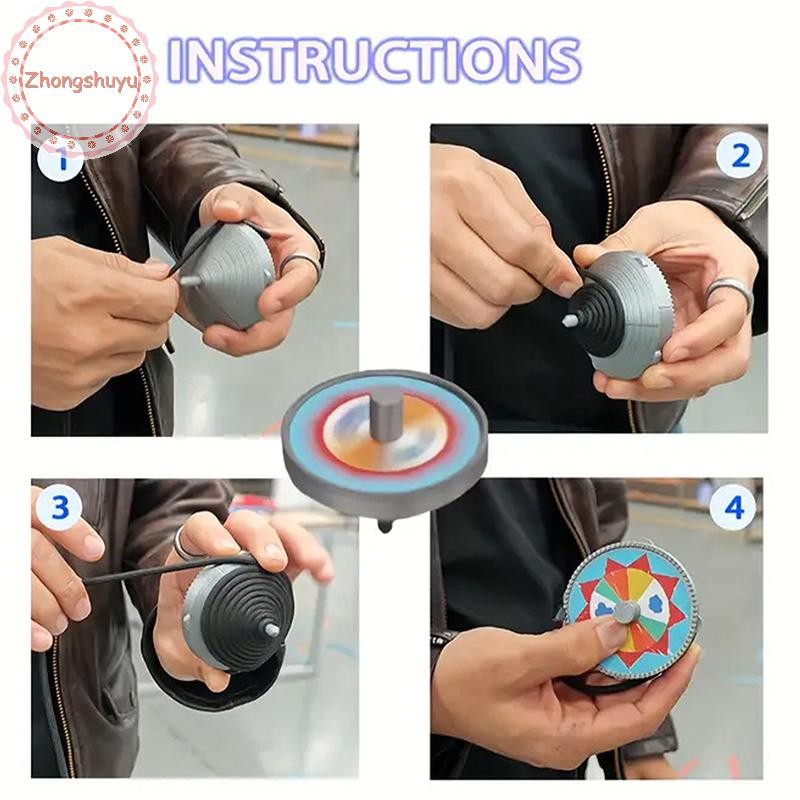 Zhongshuyu

INSTRUCTIONS

1

2

3

4