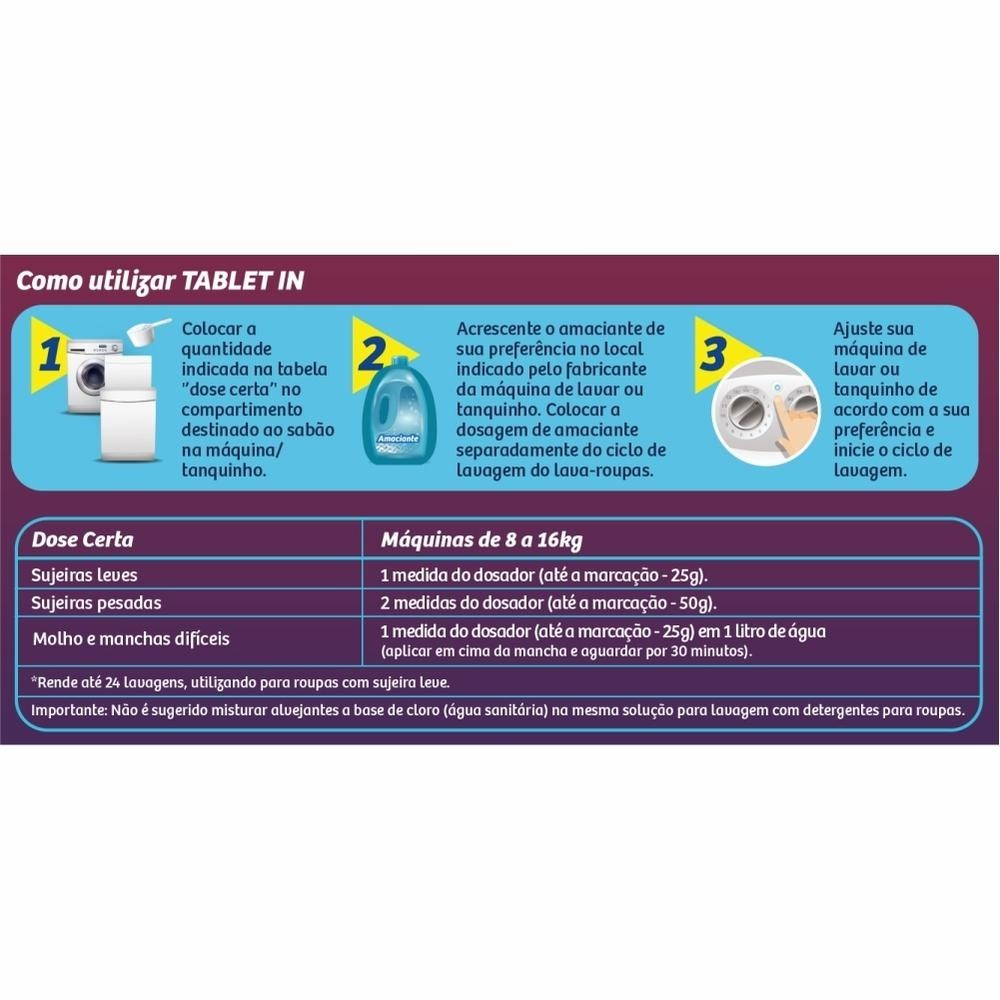 Como utilizar TABLET IN

1

Colocar a quantidade indicada na tabela "dose certa" no compartimento destinado ao sabão na máquina/ tanquinho.

2

Amaciante

Acrescente o amaciante de sua preferência no local indicado pelo fabricante da máquina de lavar ou tanquinho. Colocar a dosagem de amaciante separadamente do ciclo de lavagem do lava-roupas.

3

Ajuste sua máquina de lavar ou tanquinho de acordo com a sua preferência e inicie o ciclo de lavagem.

| Dose Certa | Máquinas de 8 a 16kg |
|---|---|
| Sujeiras leves | 1 medida do dosador (até a marcação - 25g). |
| Sujeiras pesadas | 2 medidas do dosador (até a marcação - 50g). |
| Molho e manchas difíceis | 1 medida do dosador (até a marcação - 25g) em 1 litro de água (aplicar em cima da mancha e aguardar por 30 minutos). |

*Rende até 24 lavagens, utilizando para roupas com sujeira leve.

Importante: Não é sugerido misturar alvejantes a base de cloro (água sanitária) na mesma solução para lavagem com detergentes para roupas.