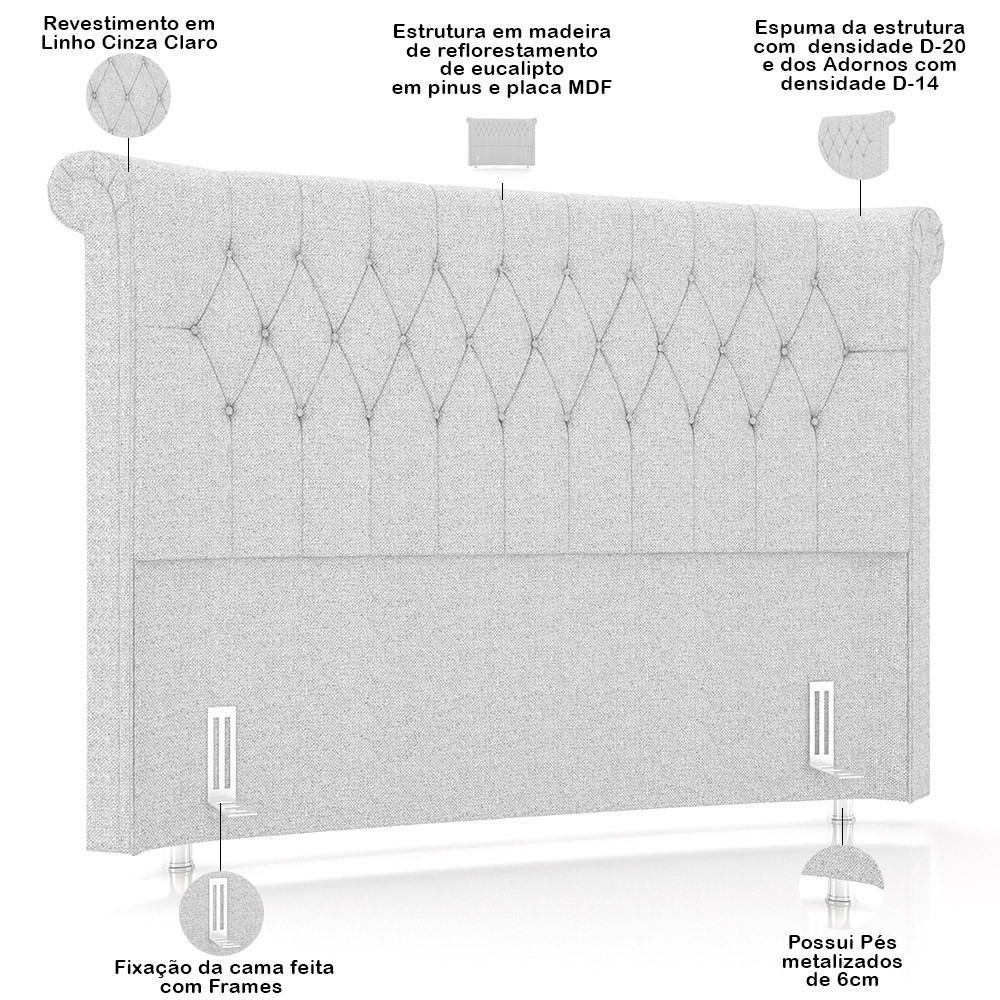 Revestimento em Linho Cinza Claro

Estrutura em madeira de reflorestamento de eucalipto em pinus e placa MDF

Espuma da estrutura com densidade D-20 e dos Adornos com densidade D-14

Fixação da cama feita com Frames

Possui Pés metalizados de 6cm