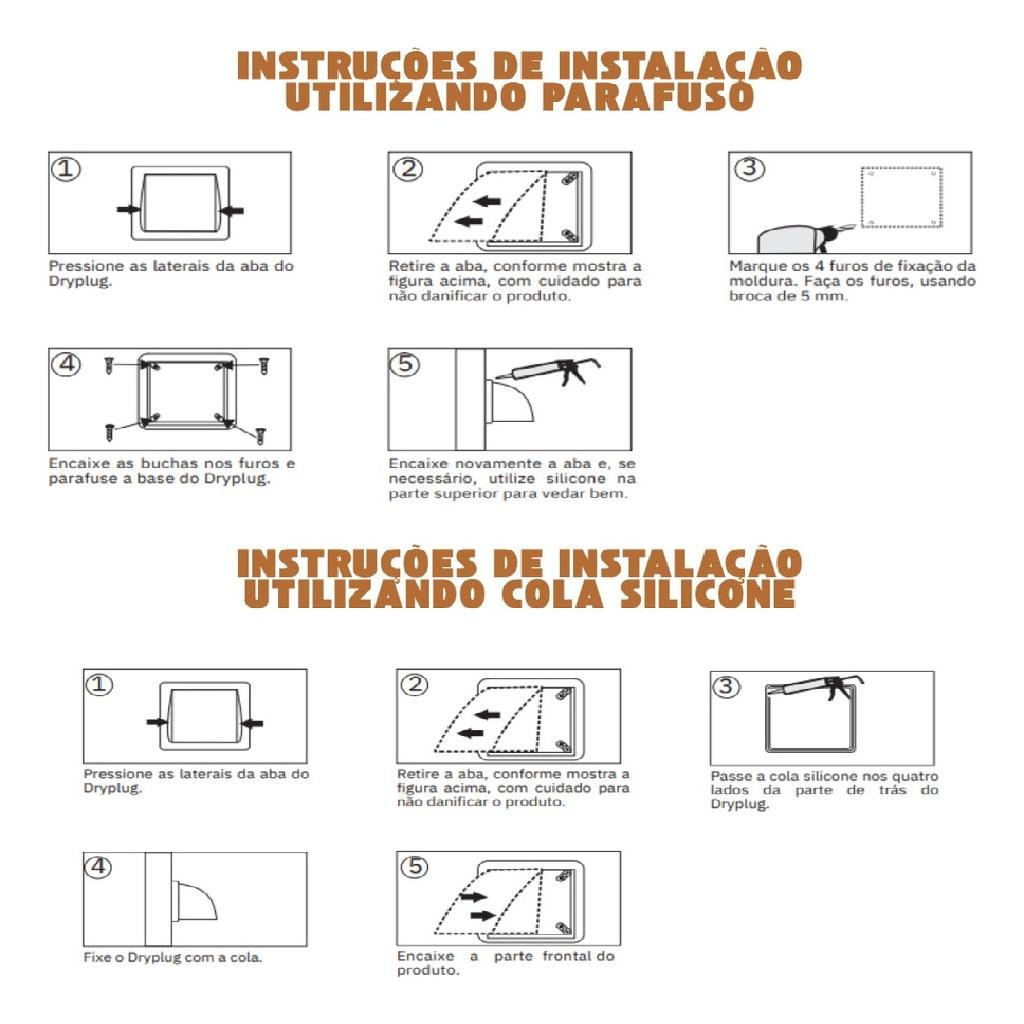 INSTRUÇÕES DE INSTALAÇÃO UTILIZANDO PARAFUSO

①

Pressione as laterais da aba do Dryplug.

②

Retire a aba, conforme mostra a figura acima, com cuidado para não danificar o produto.

③

Marque os 4 furos de fixação da moldura. Faça os furos, usando broca de 5 mm.

④

Encaixe as buchas nos furos e parafuse a base do Dryplug.

⑤

Encaixe novamente a aba e, se necessário, utilize silicone na parte superior para vedar bem.

INSTRUÇÕES DE INSTALAÇÃO UTILIZANDO COLA SILICONE

①

Pressione as laterais da aba do Dryplug.

②

Retire a aba, conforme mostra a figura acima, com cuidado para não danificar o produto.

③

Passe a cola silicone nos quatro lados da parte de trás do Dryplug.

④

Fixe o Dryplug com a cola.

⑤

Encaixe a parte frontal do produto.