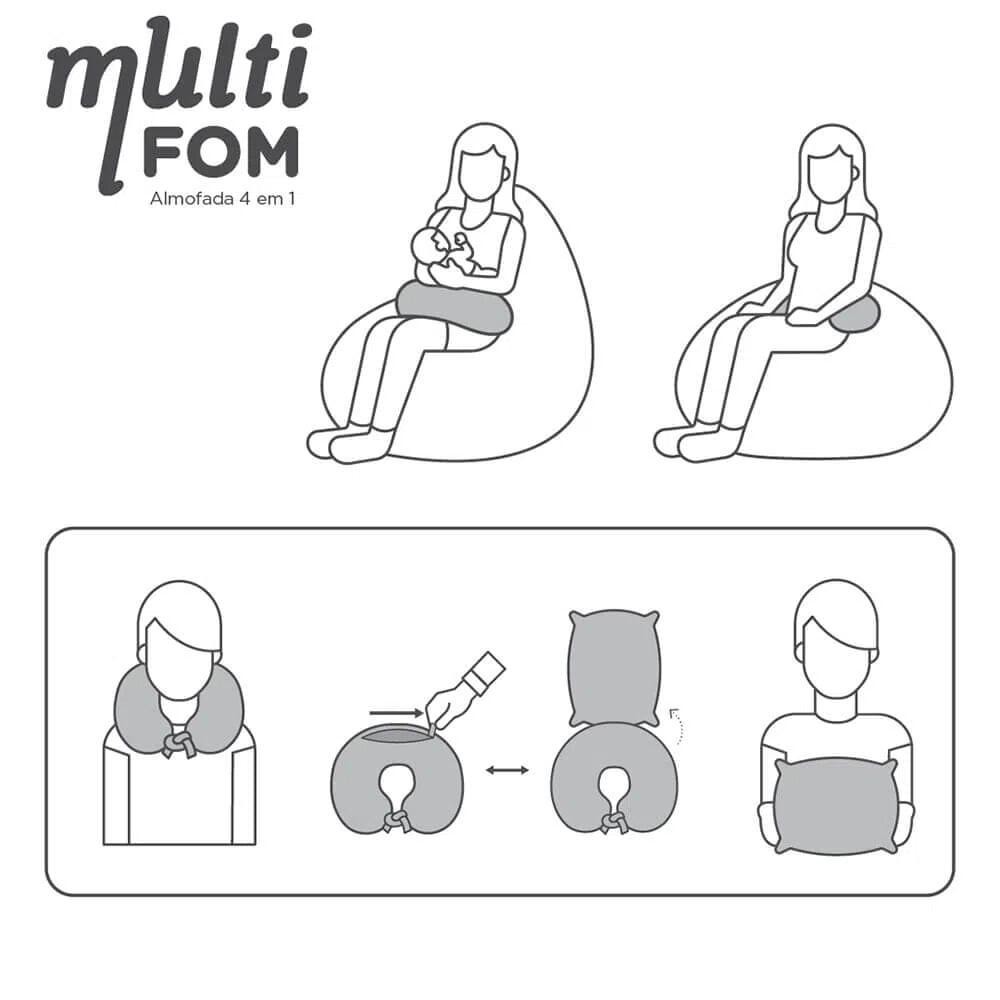 multi
FOM
Almofada 4 em 1