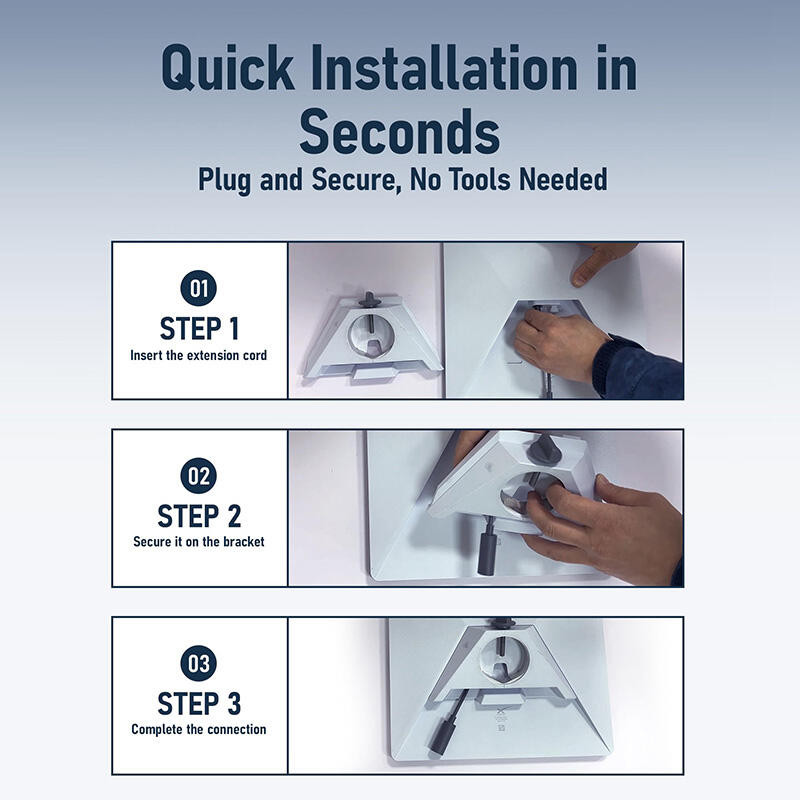 Quick Installation in Seconds

Plug and Secure, No Tools Needed

01
STEP 1
Insert the extension cord

02
STEP 2
Secure it on the bracket

03
STEP 3
Complete the connection