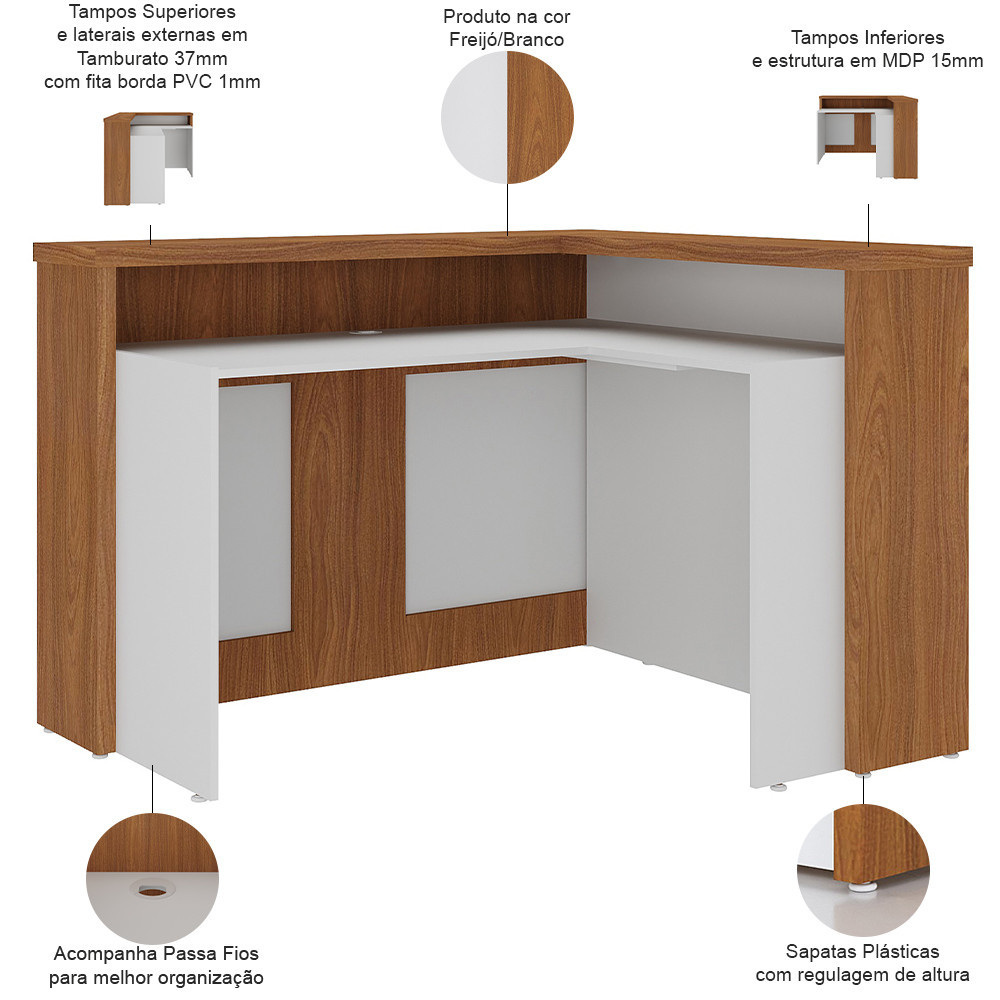 Tampos Superiores
e laterais externas em
Tamburato 37mm
com fita borda PVC 1mm

Produto na cor
Freijó/Branco

Tampos Inferiores
e estrutura em MDP 15mm

Acompanha Passa Fios
para melhor organização

Sapatas Plásticas
com regulagem de altura