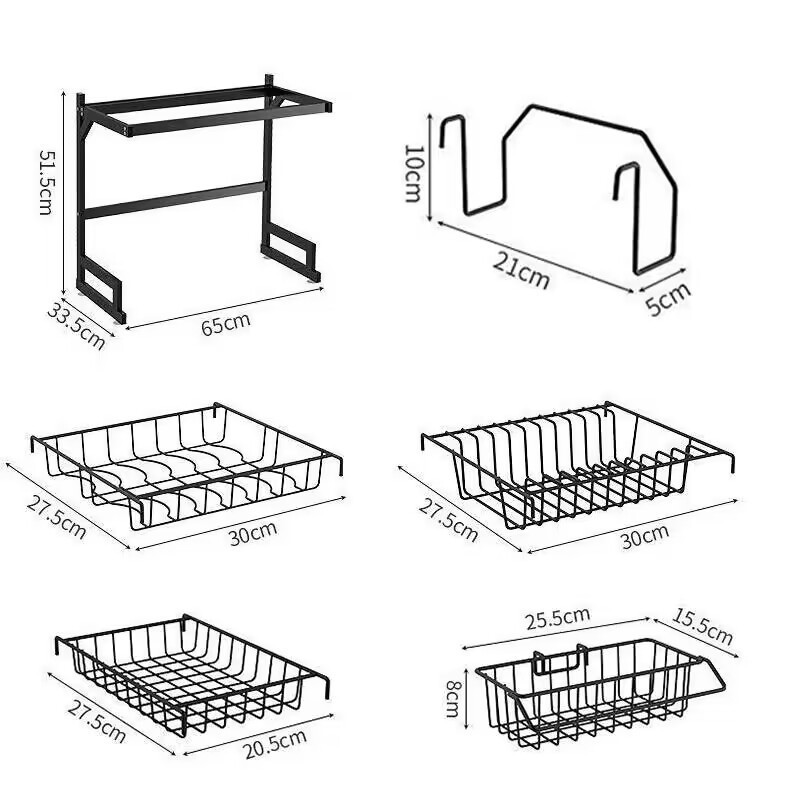 51.5cm
33.5cm
65cm
10cm
21cm
5cm
27.5cm
30cm
27.5cm
30cm
27.5cm
20.5cm
25.5cm
15.5cm
8cm