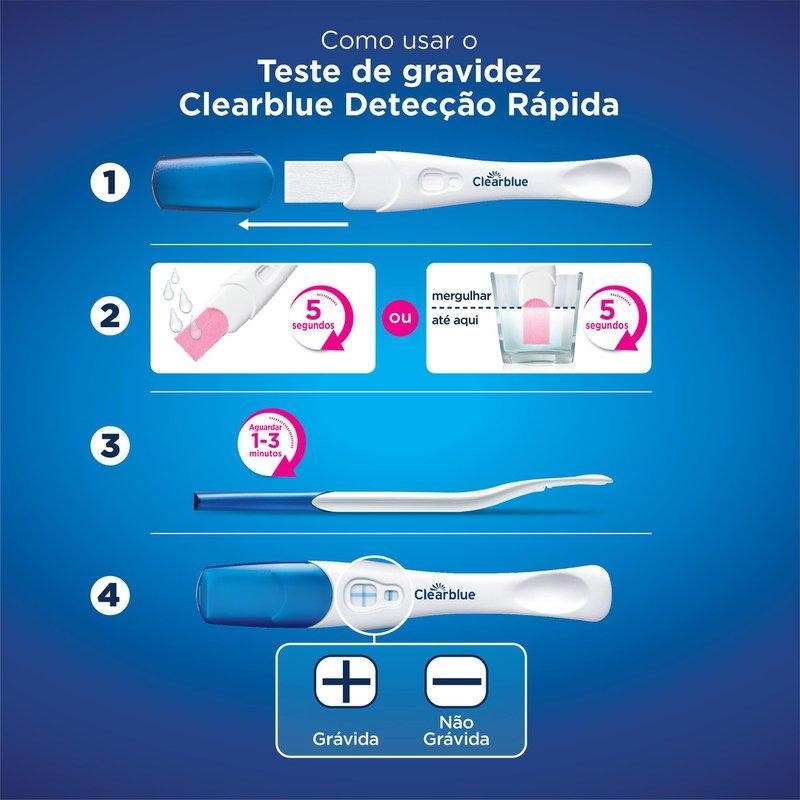 Como usar o
Teste de gravidez
Clearblue Detecção Rápida

1

Clearblue

2

5 segundos

ou

mergulhar
até aqui

5 segundos

3

Aguardar 1-3 minutos

4

Clearblue

Grávida

Não Grávida