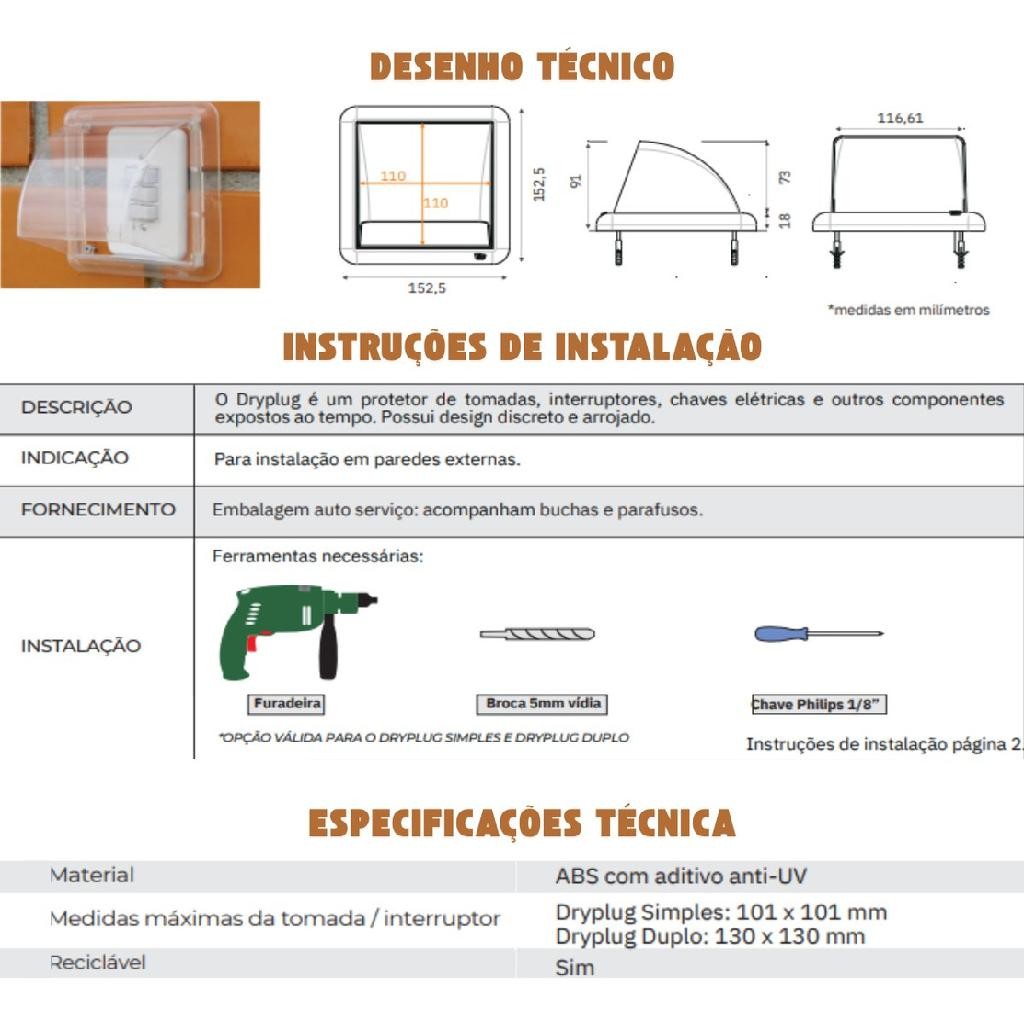 DESENHO TÉCNICO

110
110
152,5
152,5
91
73
18
116,61

*medidas em milímetros

INSTRUÇÕES DE INSTALAÇÃO

| DESCRIÇÃO | O Dryplug é um protetor de tomadas, interruptores, chaves elétricas e outros componentes expostos ao tempo. Possui design discreto e arrojado. |
|---|---|
| INDICAÇÃO | Para instalação em paredes externas. |
| FORNECIMENTO | Embalagem auto serviço: acompanham buchas e parafusos. |
| INSTALAÇÃO | Ferramentas necessárias: Furadeira Broca 5mm vídia Chave Philips 1/8" *OPÇÃO VÁLIDA PARA O DRYPLUG SIMPLES E DRYPLUG DUPLO Instruções de instalação página 2. |

ESPECIFICAÇÕES TÉCNICA

| Material | ABS com aditivo anti-UV |
|---|---|
| Medidas máximas da tomada / interruptor | Dryplug Simples: 101 x 101 mm Dryplug Duplo: 130 x 130 mm |
| Reciclável | Sim |