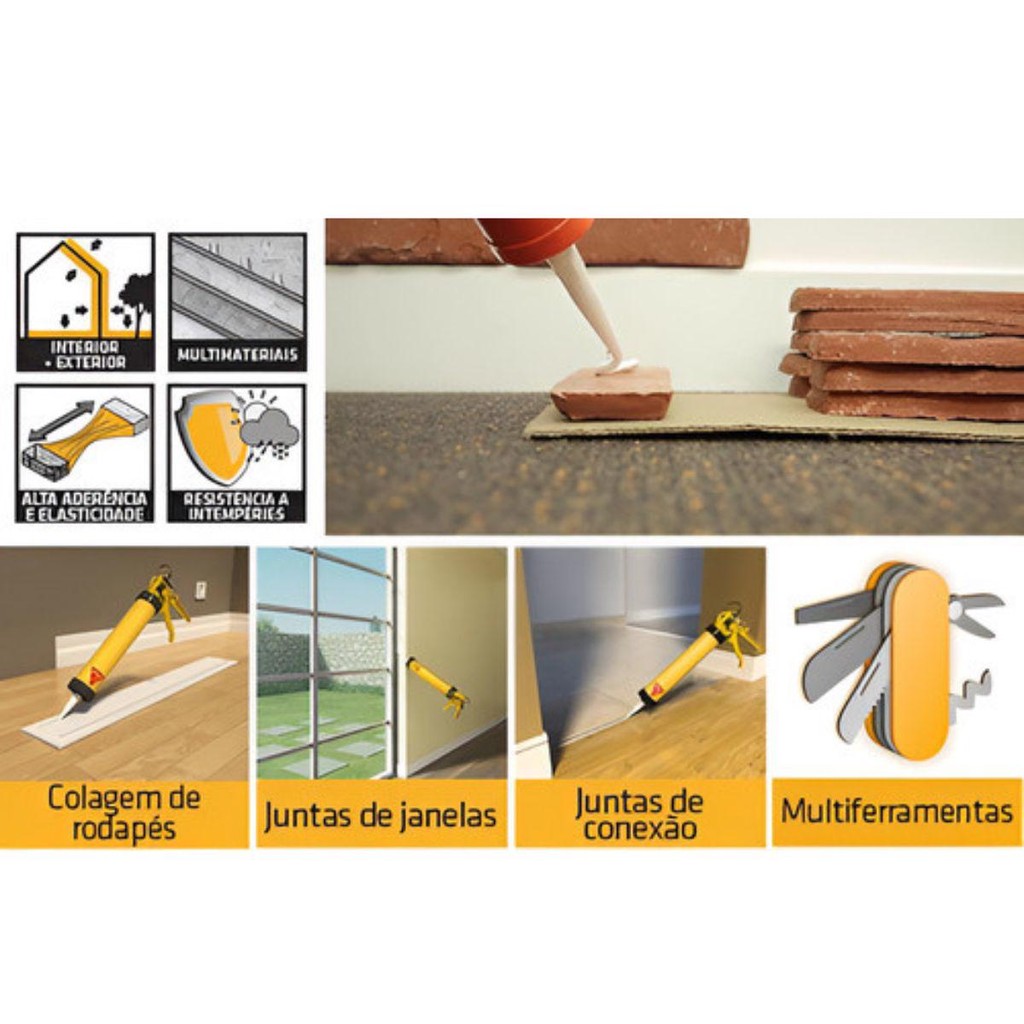 INTERIOR + EXTERIOR

MULTIMATERIAIS

ALTA ADERÊNCIA E ELASTICIDADE

RESISTÊNCIA A INTEMPÉRIES

Colagem de rodapés

Juntas de janelas

Juntas de conexão

Multiferramentas